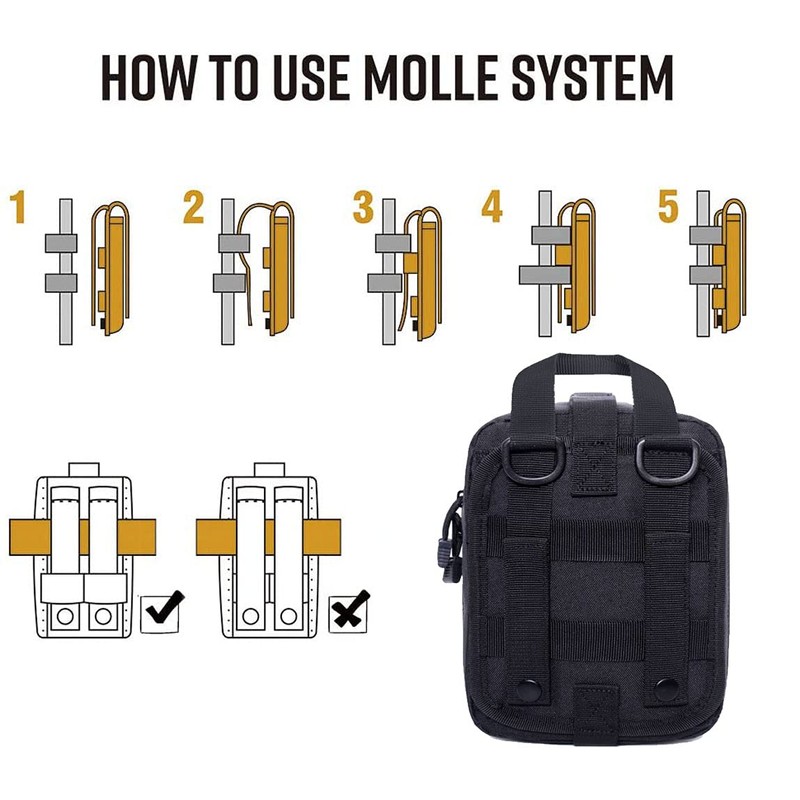 HOW TO USE MOLLE SYSTEM

1

2

3

4

5