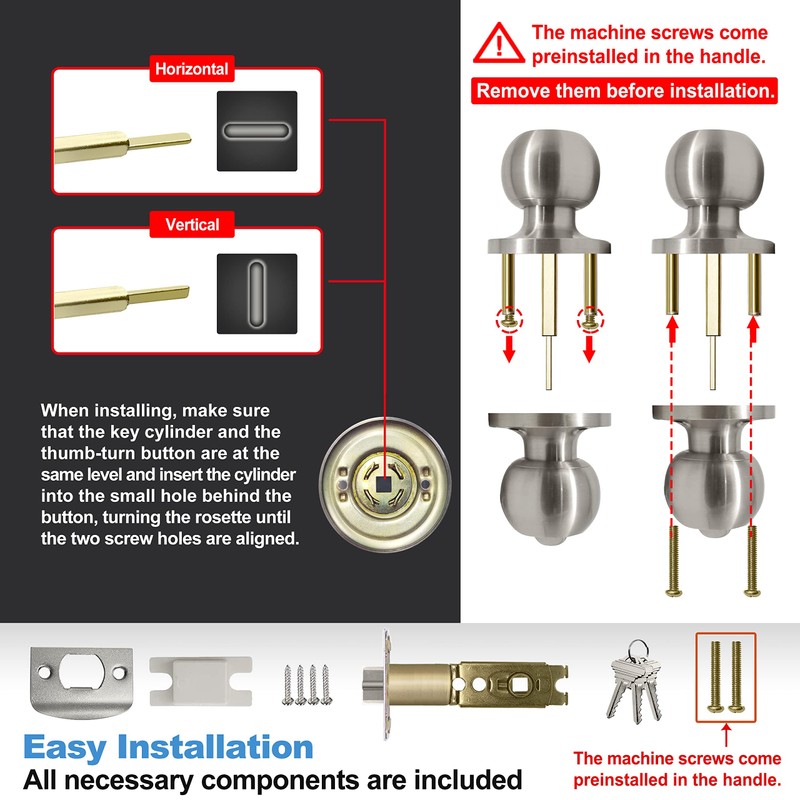 Horizontal

Vertical

When installing, make sure that the key cylinder and the thumb-turn button are at the same level and insert the cylinder into the small hole behind the button, turning the rosette until the two screw holes are aligned.

The machine screws come preinstalled in the handle.

Remove them before installation.

Easy Installation
All necessary components are included

The machine screws come preinstalled in the handle.