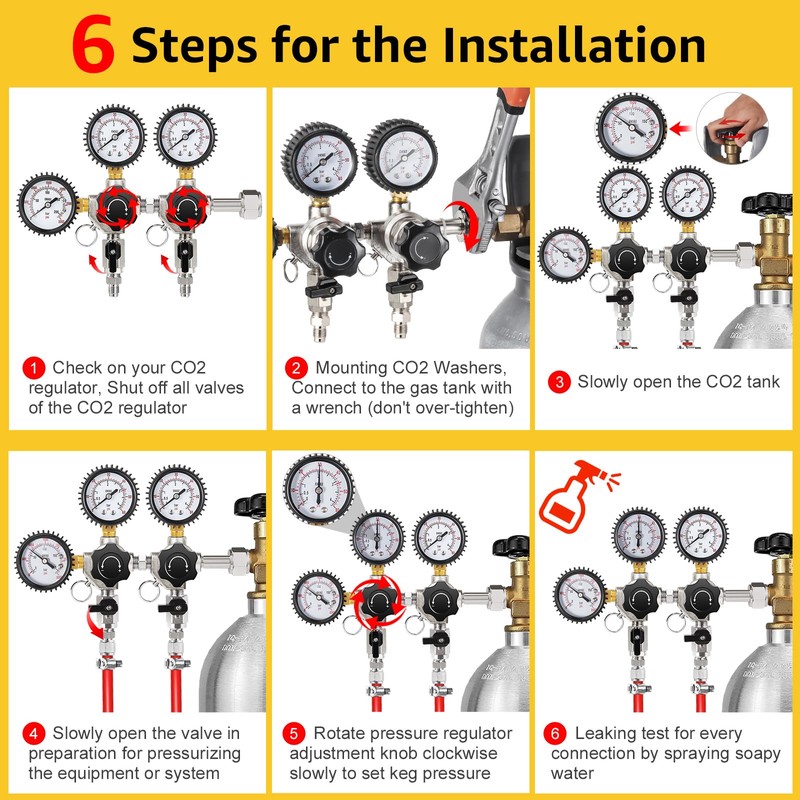 6 Steps for the Installation

1 Check on your CO2 regulator, Shut off all valves of the CO2 regulator

2 Mounting CO2 Washers, Connect to the gas tank with a wrench (don't over-tighten)

3 Slowly open the CO2 tank

4 Slowly open the valve in preparation for pressurizing the equipment or system

5 Rotate pressure regulator adjustment knob clockwise slowly to set keg pressure

6 Leaking test for every connection by spraying soapy water