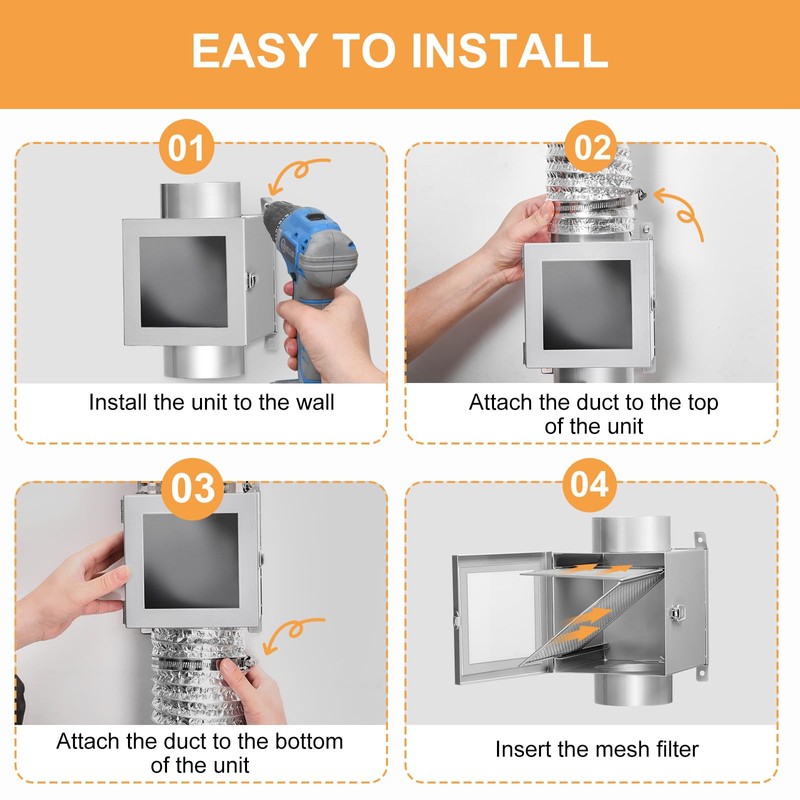 EASY TO INSTALL

01

Install the unit to the wall

02

Attach the duct to the top of the unit

03

Attach the duct to the bottom of the unit

04

Insert the mesh filter