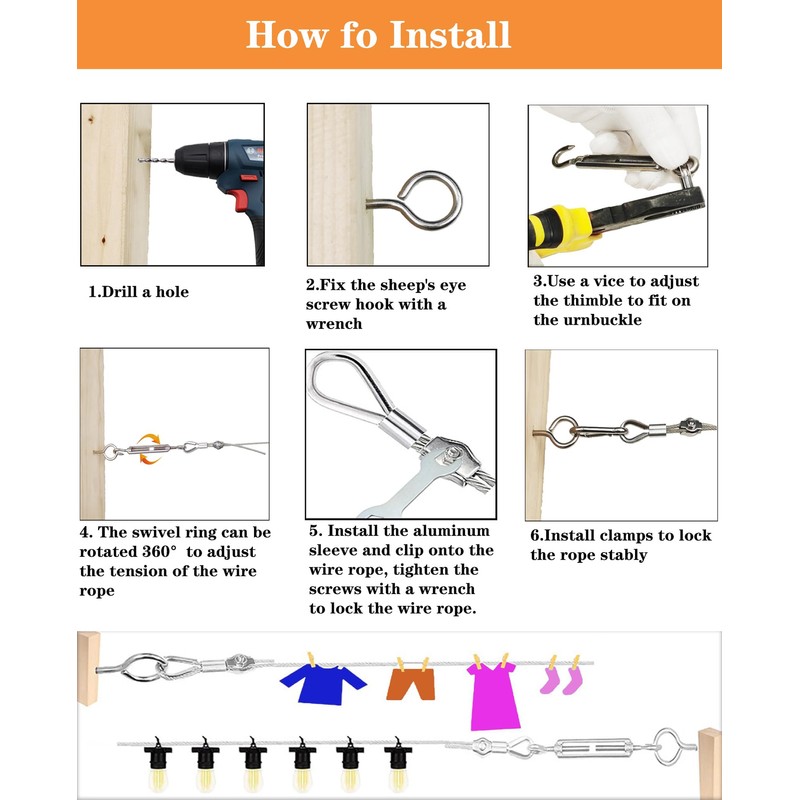 How fo Install

1.Drill a hole

2.Fix the sheep's eye screw hook with a wrench

3.Use a vice to adjust the thimble to fit on the urnbuckle

4. The swivel ring can be rotated 360° to adjust the tension of the wire rope

5. Install the aluminum sleeve and clip onto the wire rope, tighten the screws with a wrench to lock the wire rope.

6.Install clamps to lock the rope stably