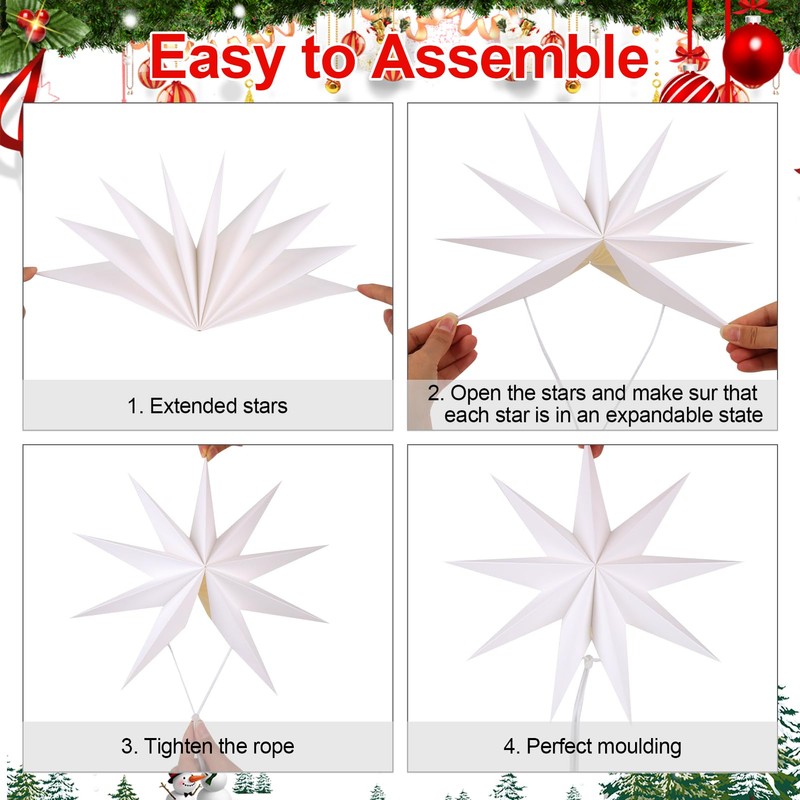 Easy to Assemble

1. Extended stars

2. Open the stars and make sur that each star is in an expandable state

3. Tighten the rope

4. Perfect moulding