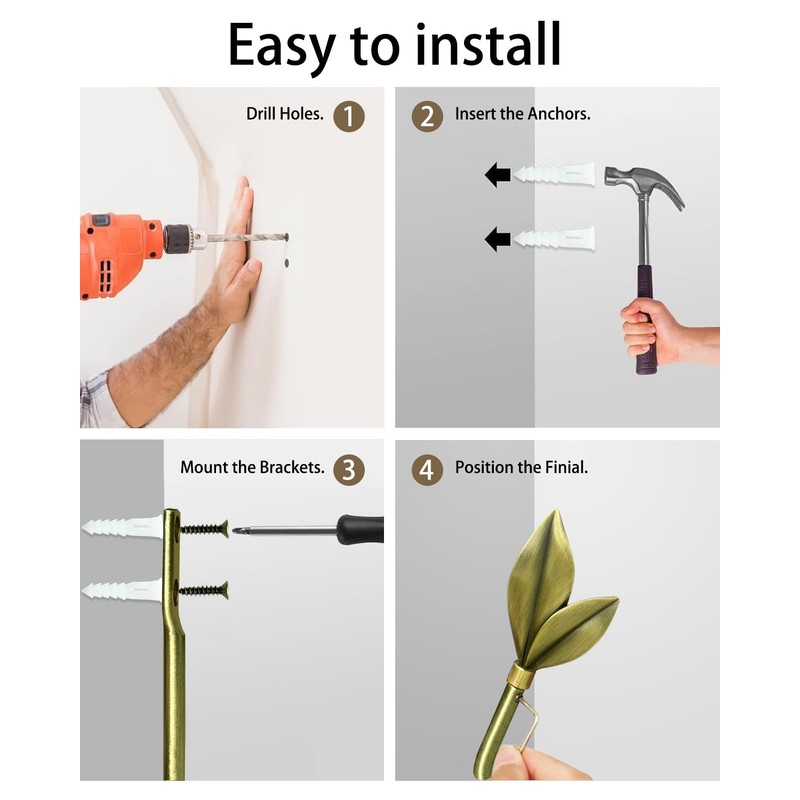 Easy to install

Drill Holes. 1

2 Insert the Anchors.

Mount the Brackets. 3

4 Position the Finial.