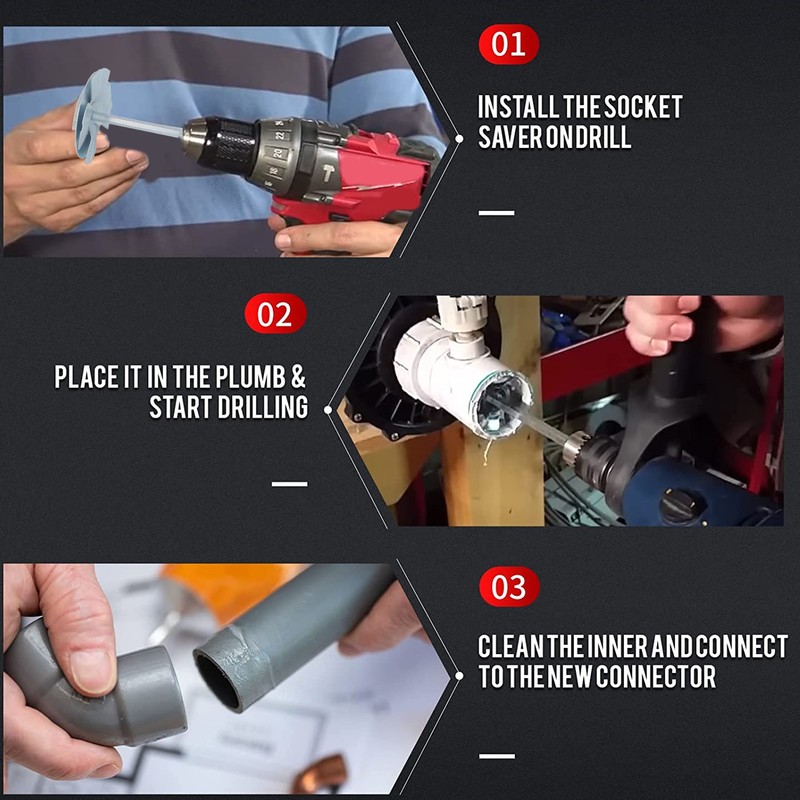 01

INSTALL THE SOCKET SAVER ON DRILL

02

PLACE IT IN THE PLUMB & START DRILLING

03

CLEAN THE INNER AND CONNECT TO THE NEW CONNECTOR