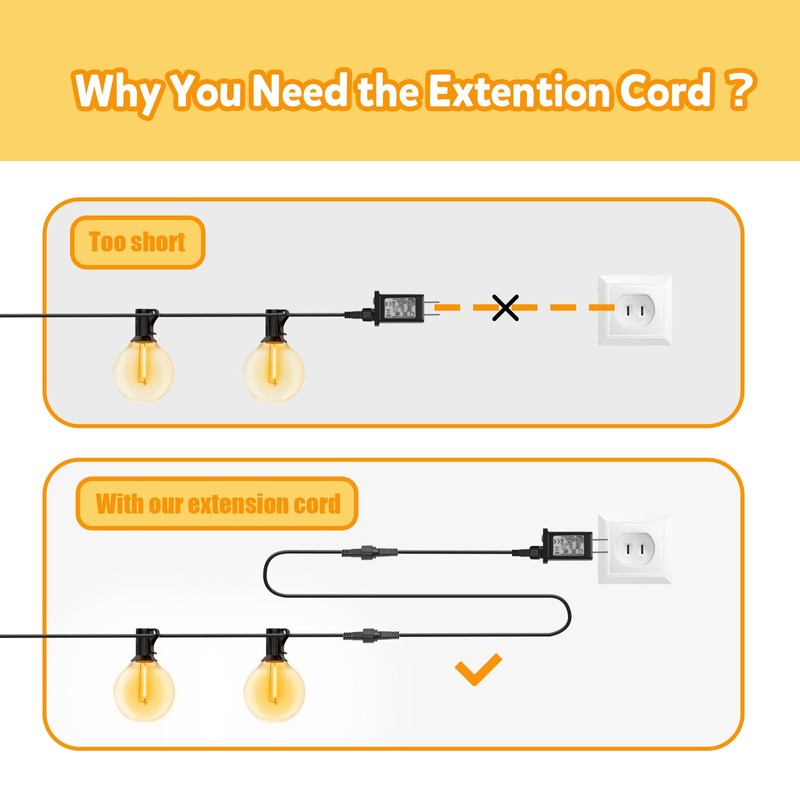 Why You Need the Extention Cord ?

Too short

With our extension cord