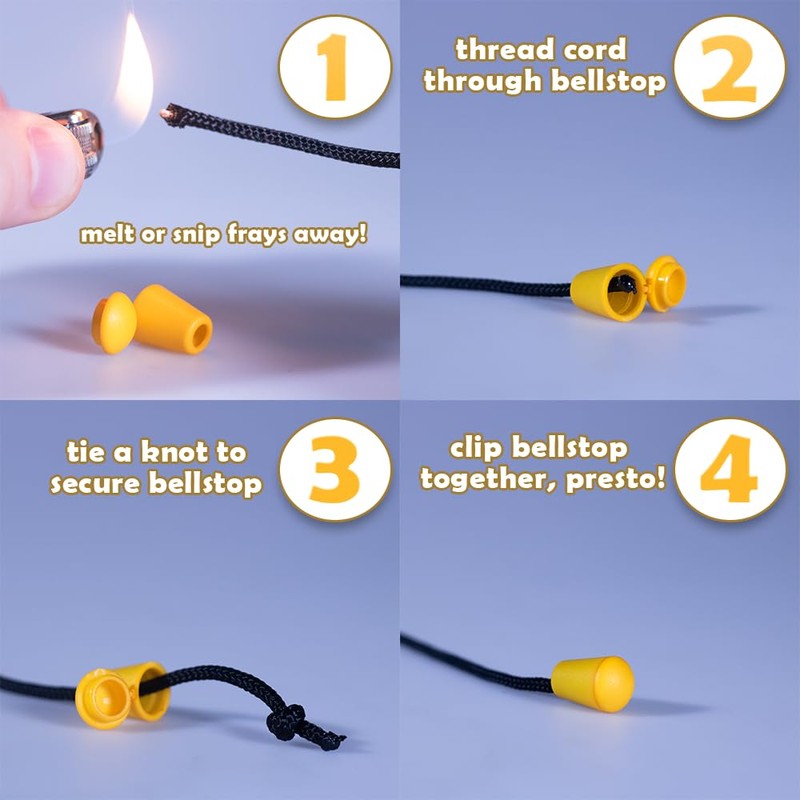 1

melt or snip frays away!

thread cord through bellstop

2

tie a knot to secure bellstop

3

clip bellstop together, presto!

4