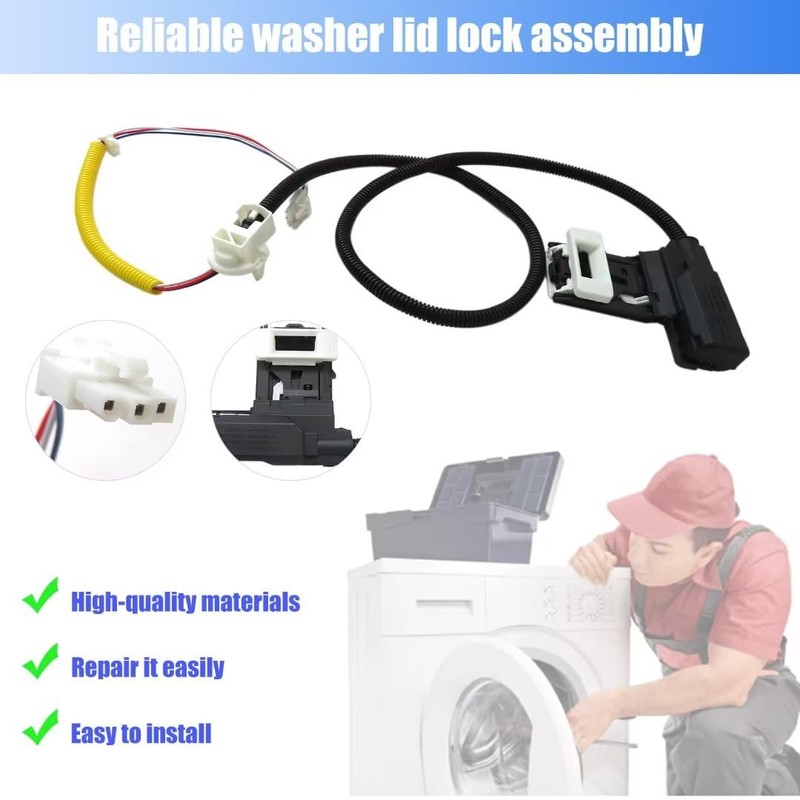 Reliable washer lid lock assembly

High-quality materials

Repair it easily

Easy to install