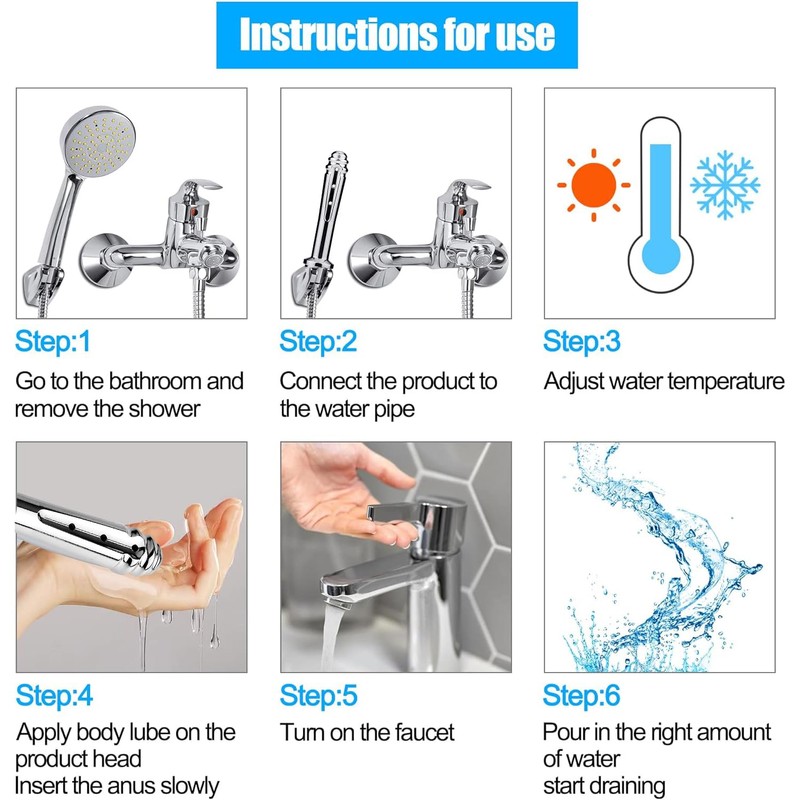 Instructions for use

Step:1
Go to the bathroom and remove the shower

Step:2
Connect the product to the water pipe

Step:3
Adjust water temperature

Step:4
Apply body lube on the product head
Insert the anus slowly

Step:5
Turn on the faucet

Step:6
Pour in the right amount of water
start draining