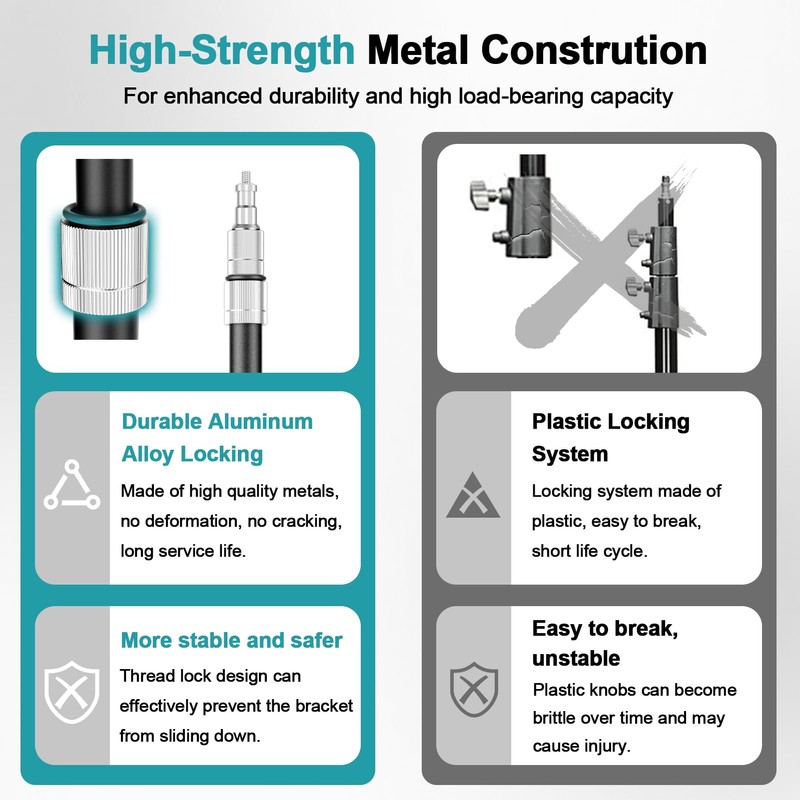 High-Strength Metal Constrution

For enhanced durability and high load-bearing capacity

Durable Aluminum Alloy Locking

Made of high quality metals, no deformation, no cracking, long service life.

More stable and safer

Thread lock design can effectively prevent the bracket from sliding down.

Plastic Locking System

Locking system made of plastic, easy to break, short life cycle.

Easy to break, unstable

Plastic knobs can become brittle over time and may cause injury.