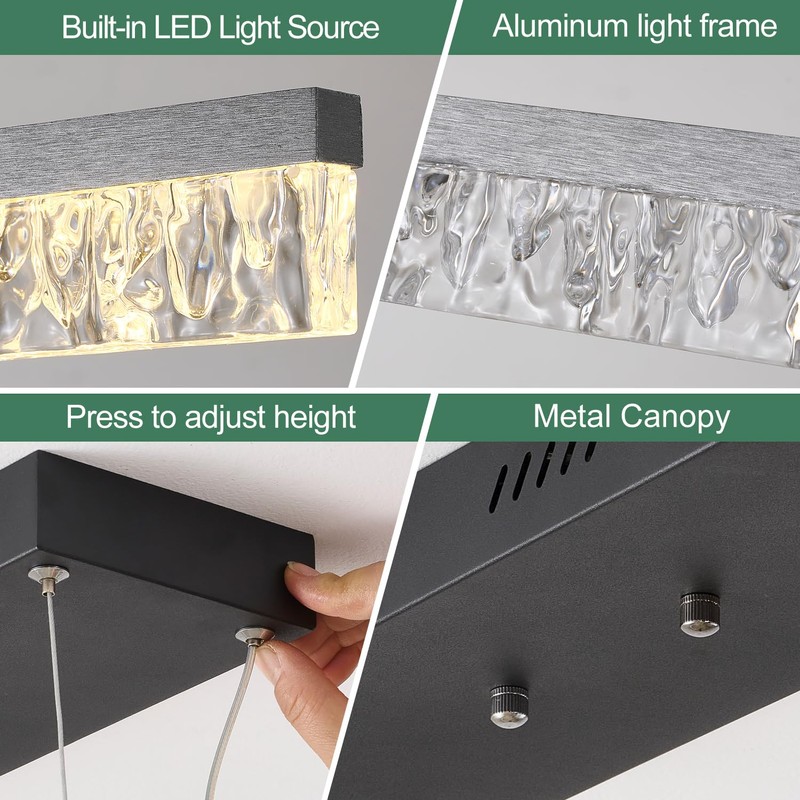 Built-in LED Light Source

Aluminum light frame

Press to adjust height

Metal Canopy