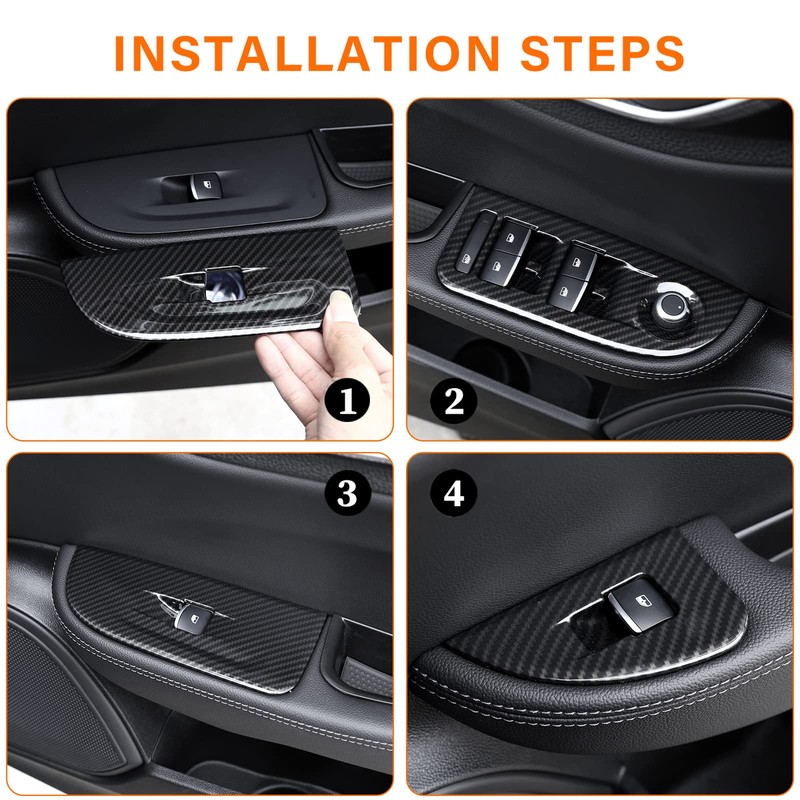 INSTALLATION STEPS

1

2

3

4