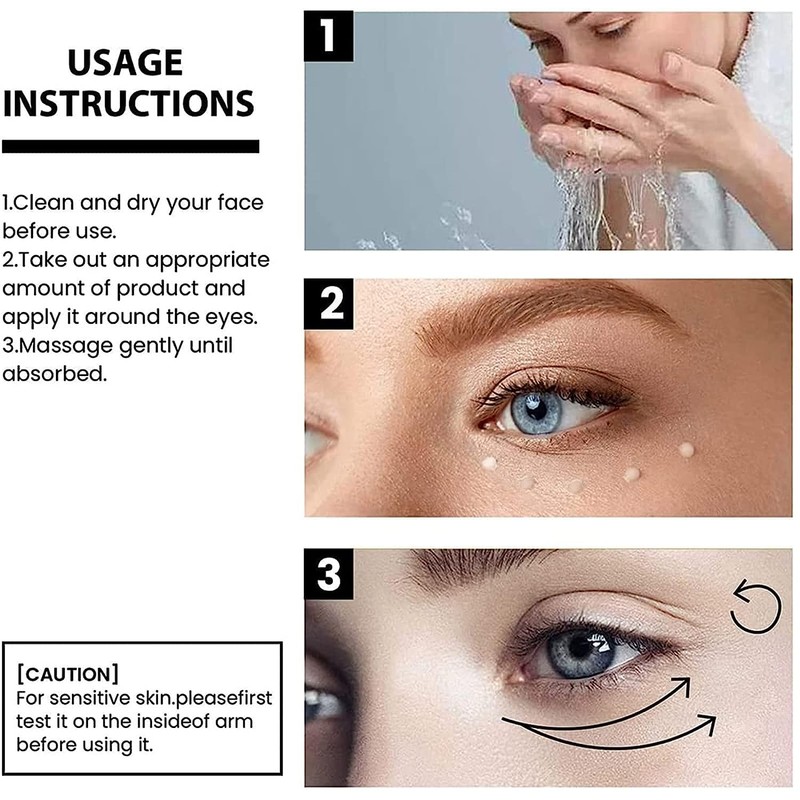 USAGE INSTRUCTIONS

1.Clean and dry your face before use.
2.Take out an appropriate amount of product and apply it around the eyes.
3.Massage gently until absorbed.

[CAUTION]
For sensitive skin.pleasefirst test it on the insideof arm before using it.

1

2

3