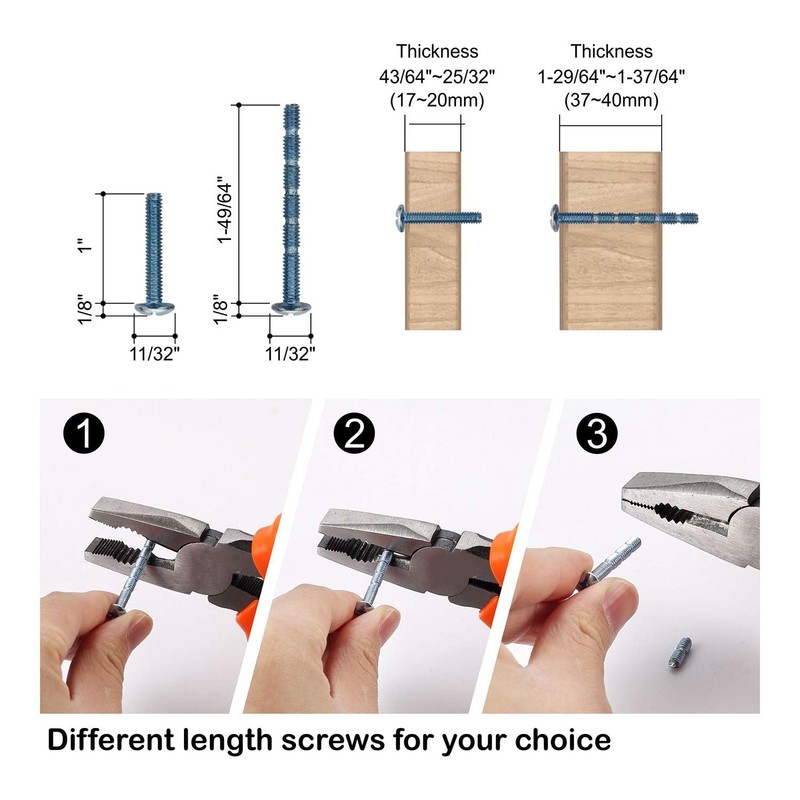 1"

1/8"

11/32"

1-49/64"

1/8"

11/32"

Thickness
43/64"~25/32"
(17~20mm)

Thickness
1-29/64"~1-37/64"
(37~40mm)

1

2

3

Different length screws for your choice