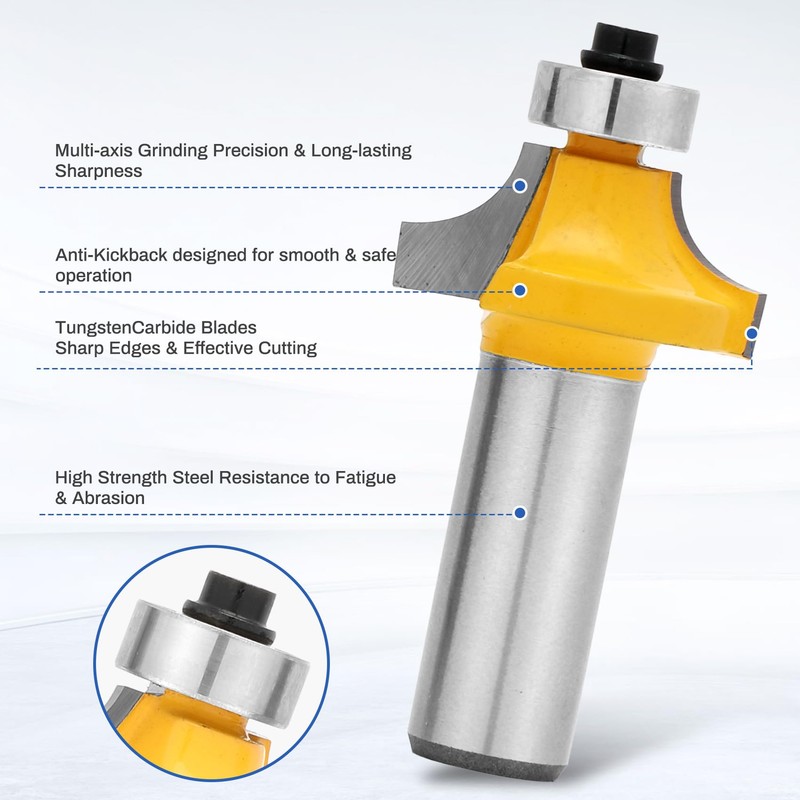 Multi-axis Grinding Precision & Long-lasting Sharpness

Anti-Kickback designed for smooth & safe operation

TungstenCarbide Blades
Sharp Edges & Effective Cutting

High Strength Steel Resistance to Fatigue & Abrasion