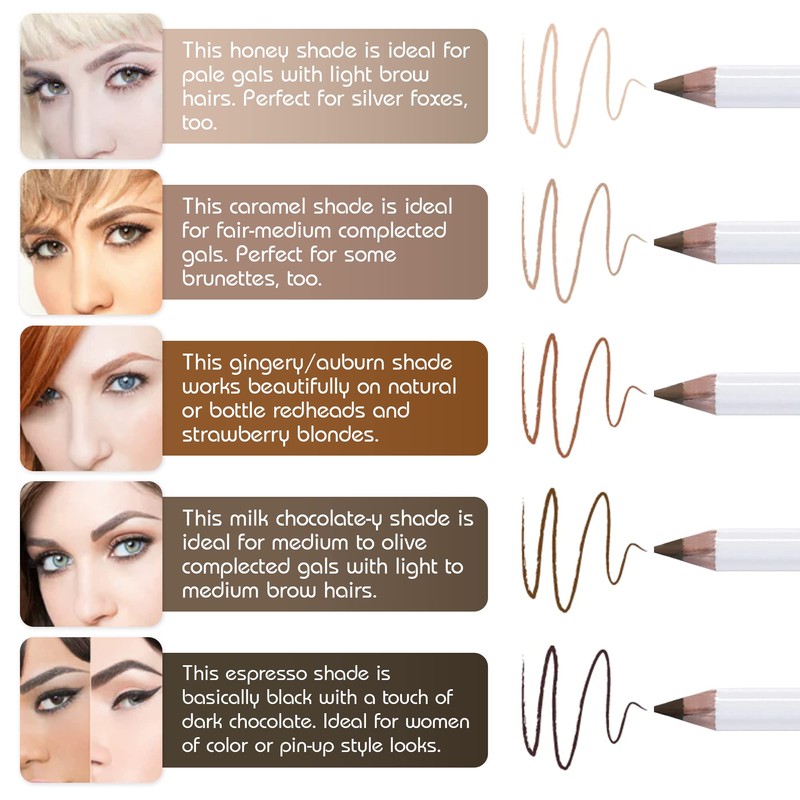 This honey shade is ideal for pale gals with light brow hairs. Perfect for silver foxes, too.

This caramel shade is ideal for fair-medium complected gals. Perfect for some brunettes, too.

This gingery/auburn shade works beautifully on natural or bottle redheads and strawberry blondes.

This milk chocolate-y shade is ideal for medium to olive complected gals with light to medium brow hairs.

This espresso shade is basically black with a touch of dark chocolate. Ideal for women of color or pin-up style looks.