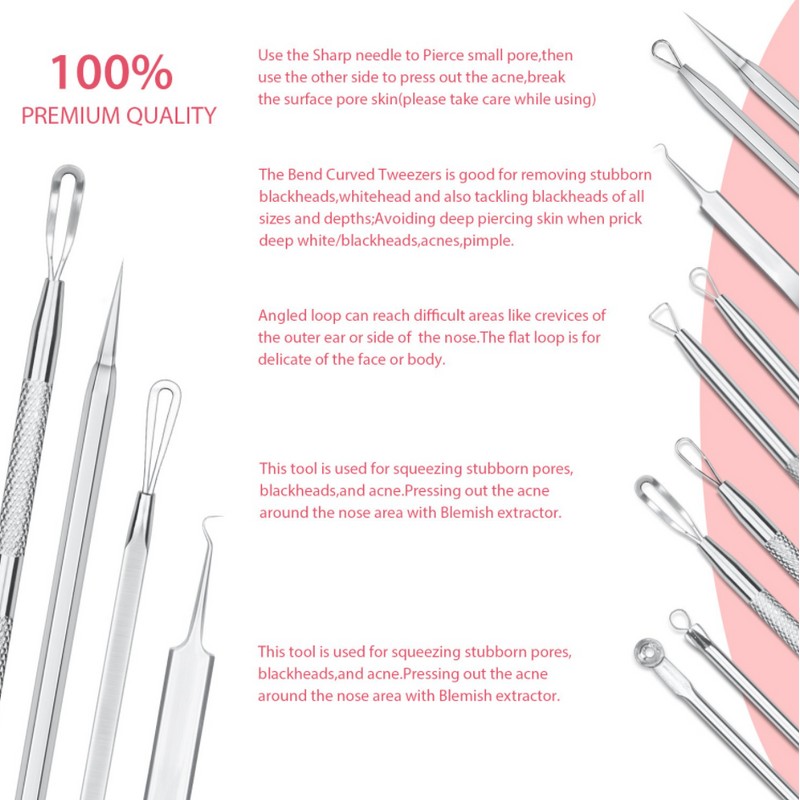 100%
PREMIUM QUALITY

Use the Sharp needle to Pierce small pore,then use the other side to press out the acne,break the surface pore skin(please take care while using)

The Bend Curved Tweezers is good for removing stubborn blackheads,whitehead and also tackling blackheads of all sizes and depths;Avoiding deep piercing skin when prick deep white/blackheads,acnes,pimple.

Angled loop can reach difficult areas like crevices of the outer ear or side of the nose.The flat loop is for delicate of the face or body.

This tool is used for squeezing stubborn pores, blackheads,and acne.Pressing out the acne around the nose area with Blemish extractor.

This tool is used for squeezing stubborn pores, blackheads,and acne.Pressing out the acne around the nose area with Blemish extractor.