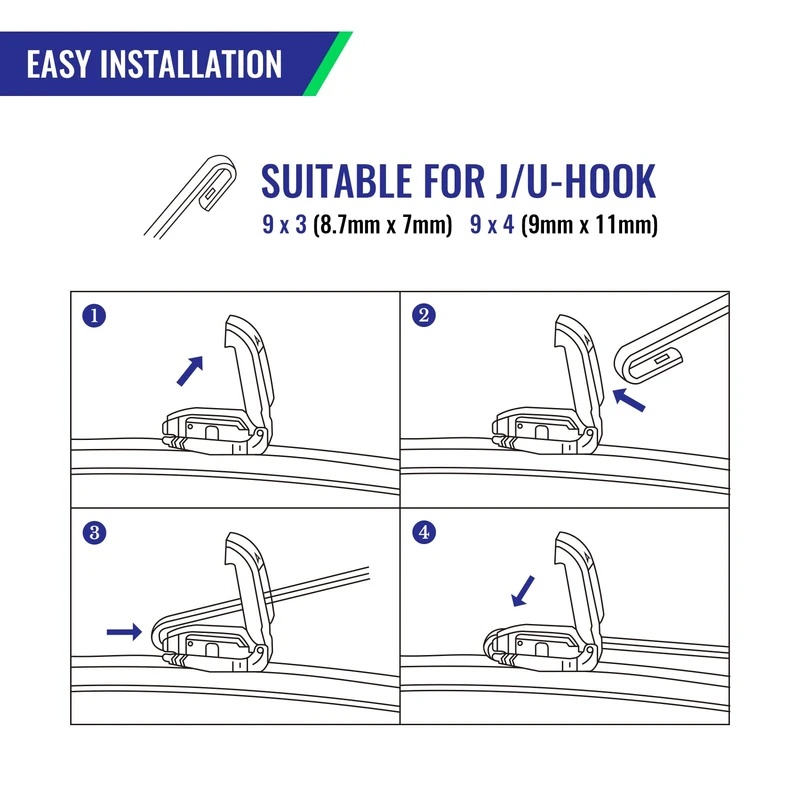 EASY INSTALLATION

SUITABLE FOR J/U-HOOK
9 x 3 (8.7mm x 7mm) 9 x 4 (9mm x 11mm)

1

2

3

4