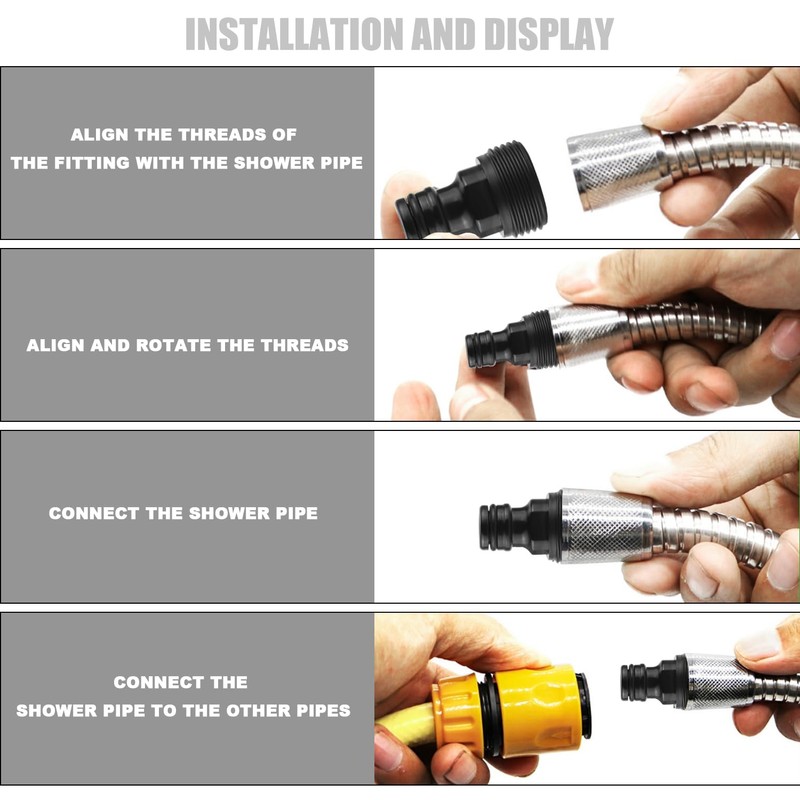 INSTALLATION AND DISPLAY

ALIGN THE THREADS OF THE FITTING WITH THE SHOWER PIPE

ALIGN AND ROTATE THE THREADS

CONNECT THE SHOWER PIPE

CONNECT THE SHOWER PIPE TO THE OTHER PIPES