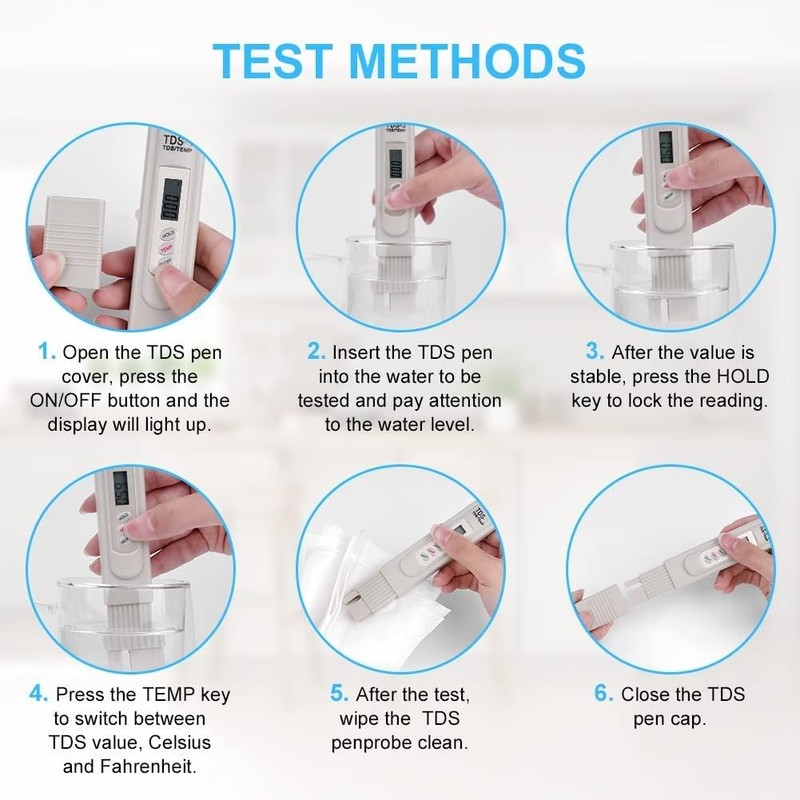 TEST METHODS

TDS
TDS/TEMP
HOLD
TEMP

1. Open the TDS pen cover, press the ON/OFF button and the display will light up.

2. Insert the TDS pen into the water to be tested and pay attention to the water level.

3. After the value is stable, press the HOLD key to lock the reading.

4. Press the TEMP key to switch between TDS value, Celsius and Fahrenheit.

5. After the test, wipe the TDS penprobe clean.

6. Close the TDS pen cap.