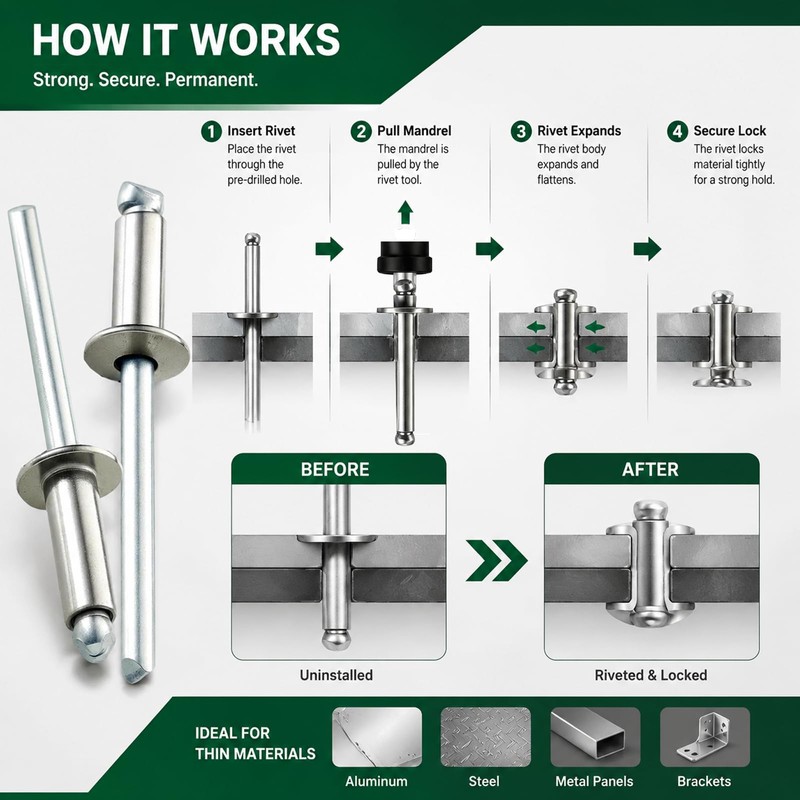 HOW IT WORKS
Strong. Secure. Permanent.

1 Insert Rivet
Place the rivet through the pre-drilled hole.

2 Pull Mandrel
The mandrel is pulled by the rivet tool.

3 Rivet Expands
The rivet body expands and flattens.

4 Secure Lock
The rivet locks material tightly for a strong hold.

BEFORE
Uninstalled

AFTER
Riveted & Locked

IDEAL FOR THIN MATERIALS
Aluminum
Steel
Metal Panels
Brackets