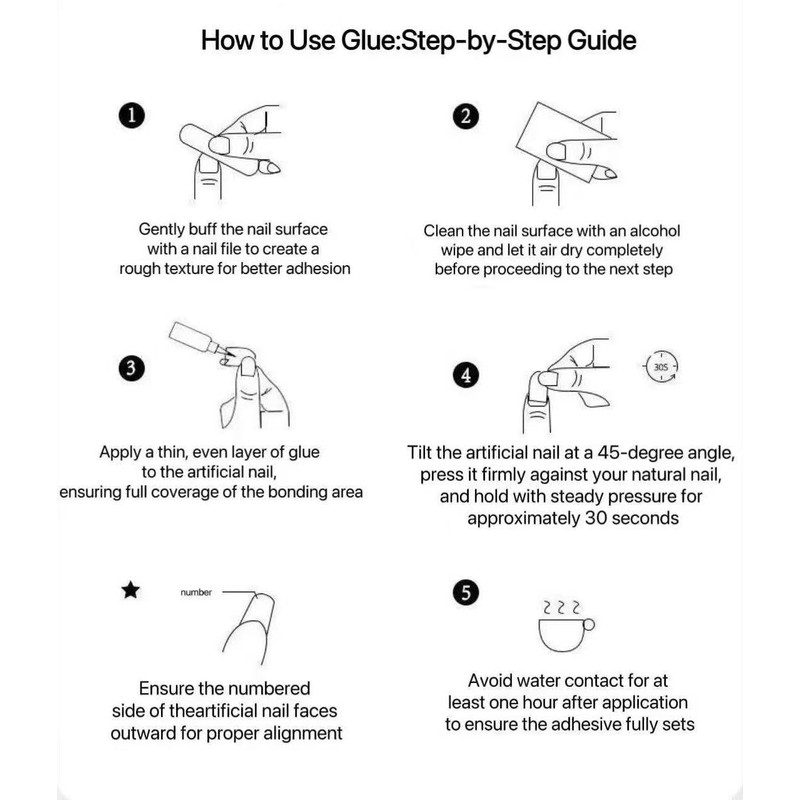 How to Use Glue:Step-by-Step Guide

1

Gently buff the nail surface with a nail file to create a rough texture for better adhesion

2

Clean the nail surface with an alcohol wipe and let it air dry completely before proceeding to the next step

3

Apply a thin, even layer of glue to the artificial nail, ensuring full coverage of the bonding area

4

30S

Tilt the artificial nail at a 45-degree angle, press it firmly against your natural nail, and hold with steady pressure for approximately 30 seconds

★

number

Ensure the numbered side of theartificial nail faces outward for proper alignment

5

Avoid water contact for at least one hour after application to ensure the adhesive fully sets