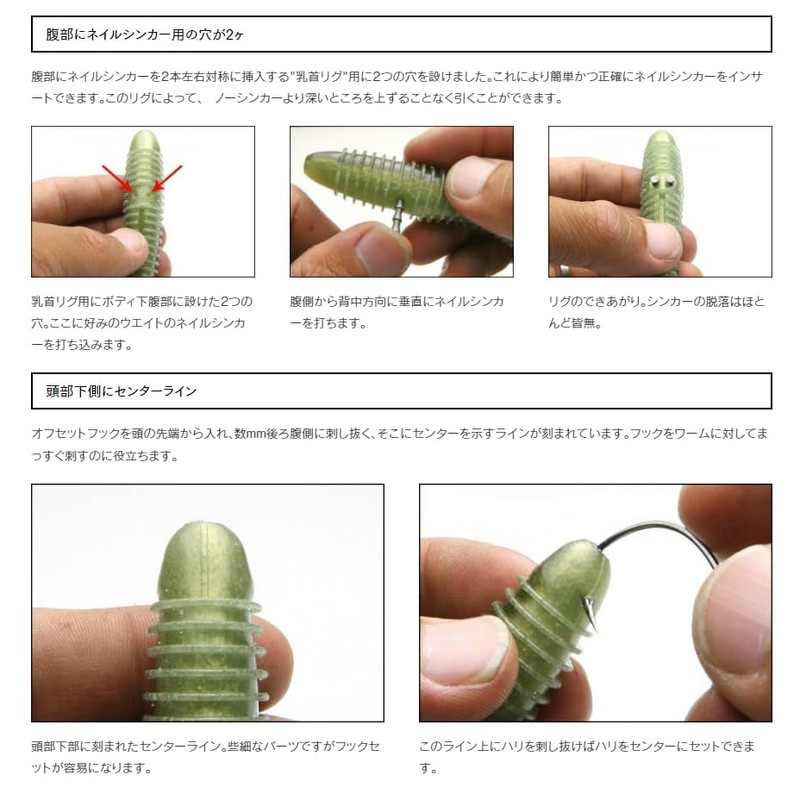 腹部にネイルシンカー用の穴が2ヶ

腹部にネイルシンカーを2本左右対称に挿入する"乳首リグ"用に2つの穴を設けました。これにより簡単かつ正確にネイルシンカーをインサートできます。このリグによって、 ノーシンカーより深いところを上ずることなく引くことができます。

乳首リグ用にボディ下腹部に設けた2つの穴。ここに好みのウエイトのネイルシンカーを打ち込みます。

腹側から背中方向に垂直にネイルシンカーを打ちます。

リグのできあがり。シンカーの脱落はほとんど皆無。

頭部下側にセンターライン

オフセットフックを頭の先端から入れ、数mm後ろ腹側に刺し抜く、そこにセンターを示すラインが刻まれています。フックをワームに対してまっすぐ刺すのに役立ちます。

頭部下部に刻まれたセンターライン。些細なパーツですがフックセットが容易になります。

このライン上にハリを刺し抜けばハリをセンターにセットできます。