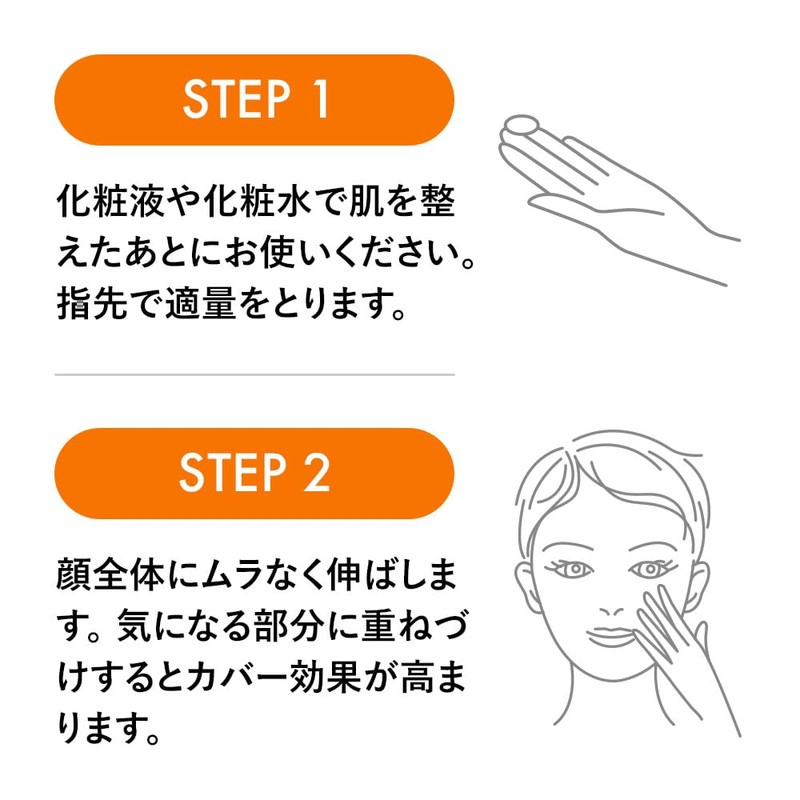 STEP 1

化粧液や化粧水で肌を整えたあとにお使いください。指先で適量をとります。

STEP 2

顔全体にムラなく伸ばします。気になる部分に重ねづけするとカバー効果が高まります。