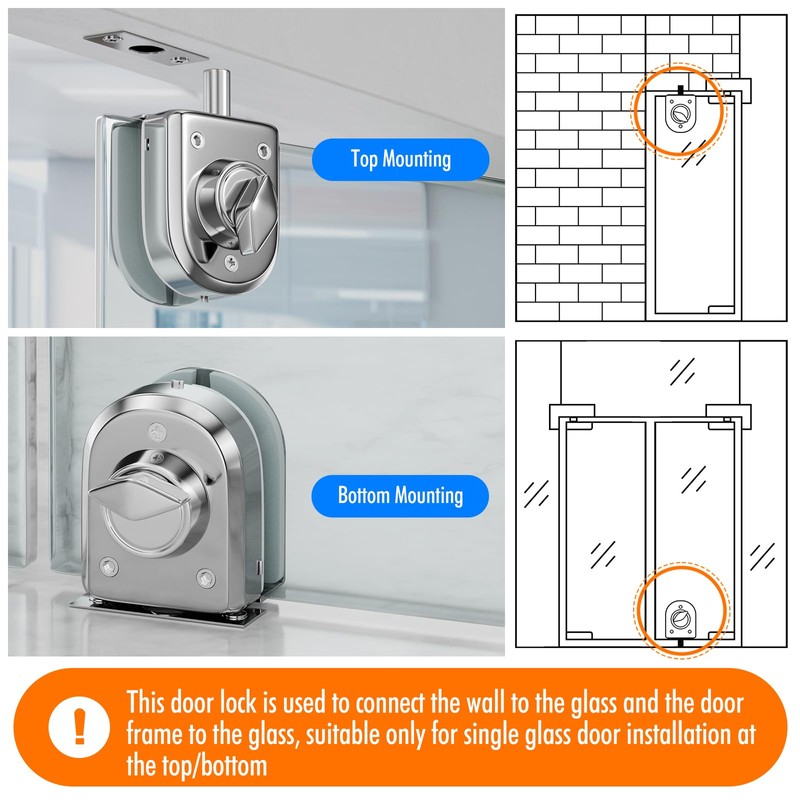 Top Mounting

Bottom Mounting

!

This door lock is used to connect the wall to the glass and the door frame to the glass, suitable only for single glass door installation at the top/bottom