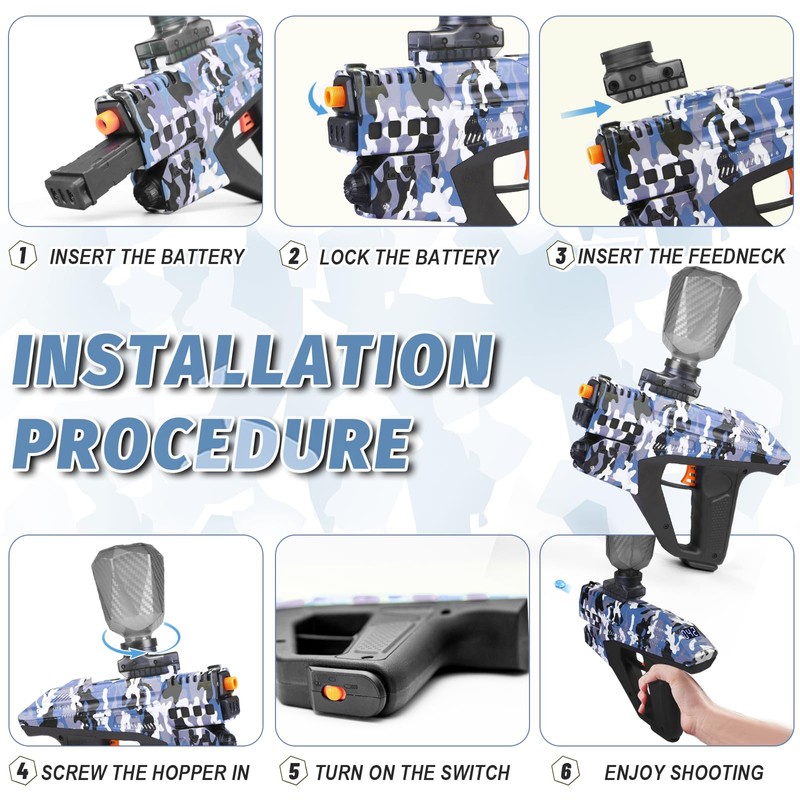 1 INSERT THE BATTERY

2 LOCK THE BATTERY

3 INSERT THE FEEDNECK

INSTALLATION PROCEDURE

4 SCREW THE HOPPER IN

5 TURN ON THE SWITCH

6 ENJOY SHOOTING