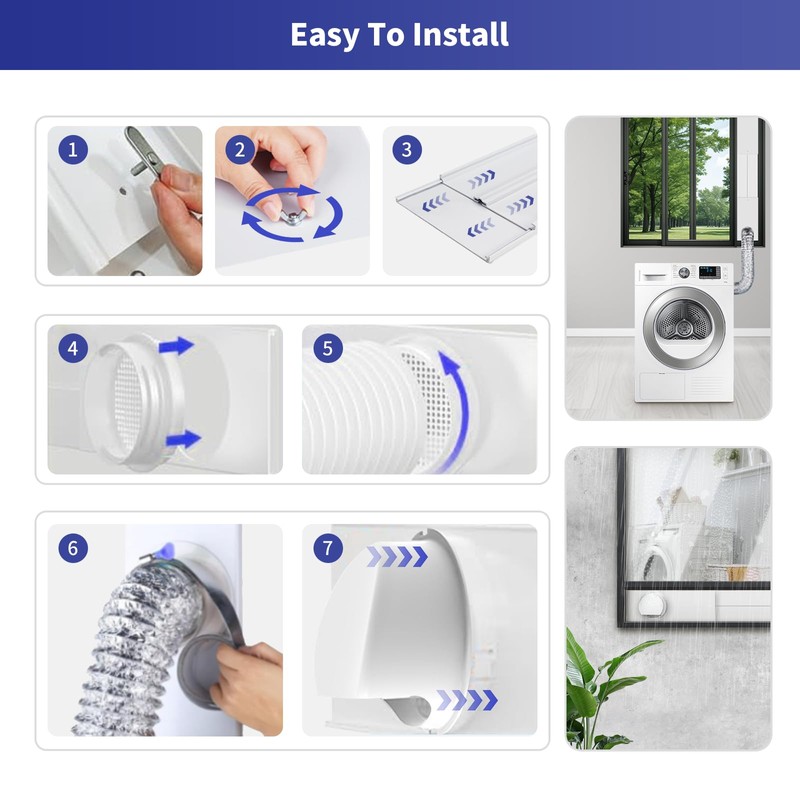 Easy To Install

1

2

3

4

5

6

7