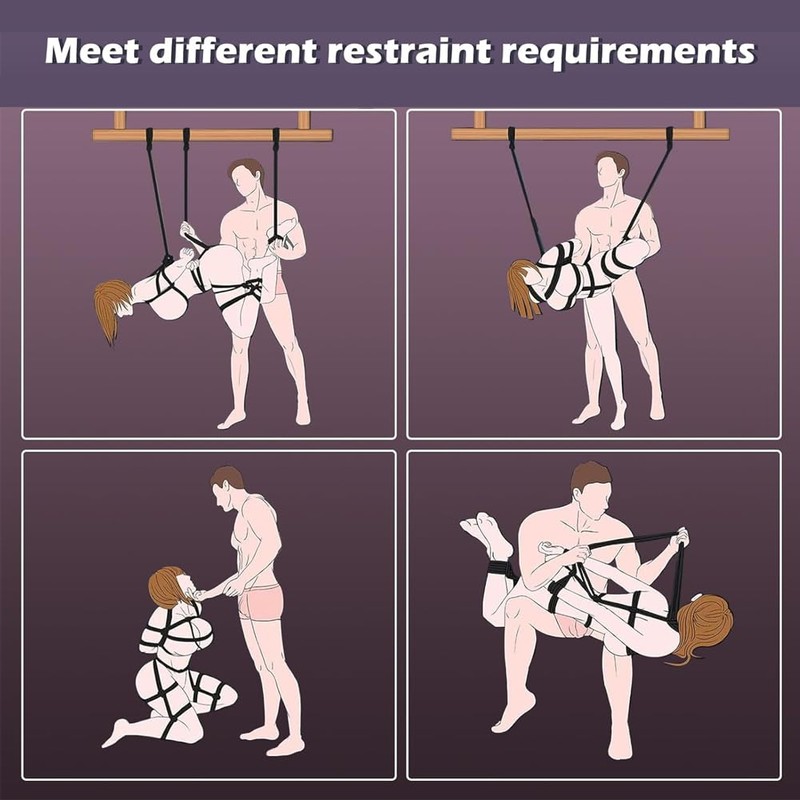 Meet different restraint requirements