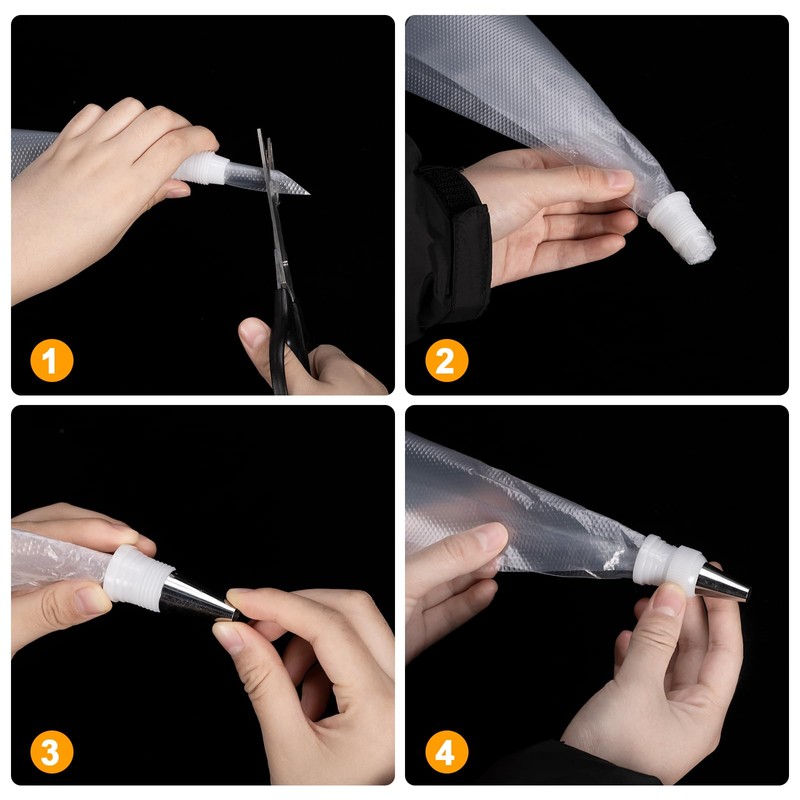 1

2

3

4