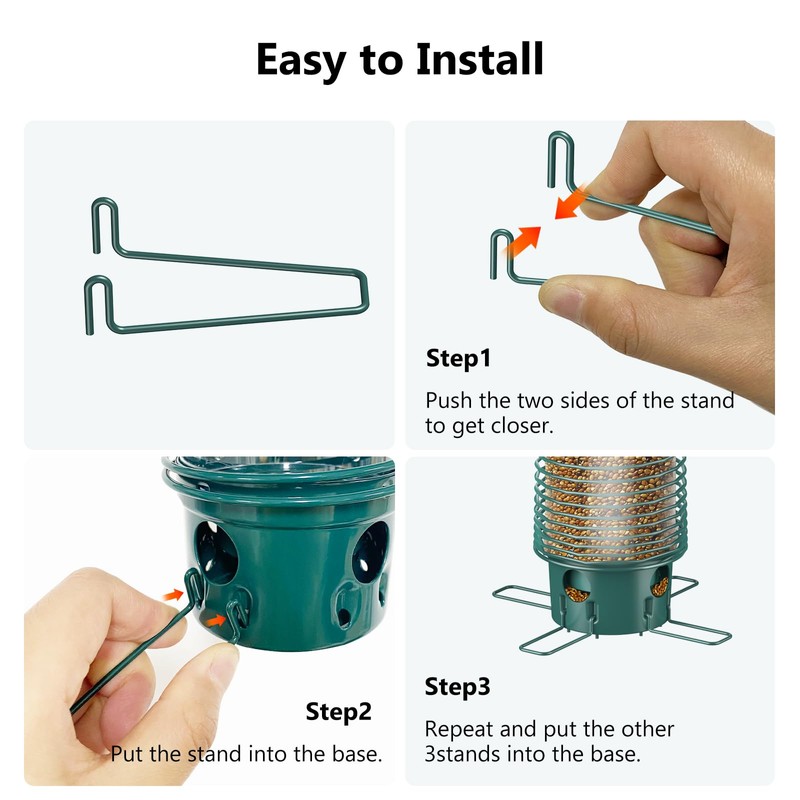 Easy to Install

Step1

Push the two sides of the stand to get closer.

Step2

Put the stand into the base.

Step3

Repeat and put the other 3stands into the base.