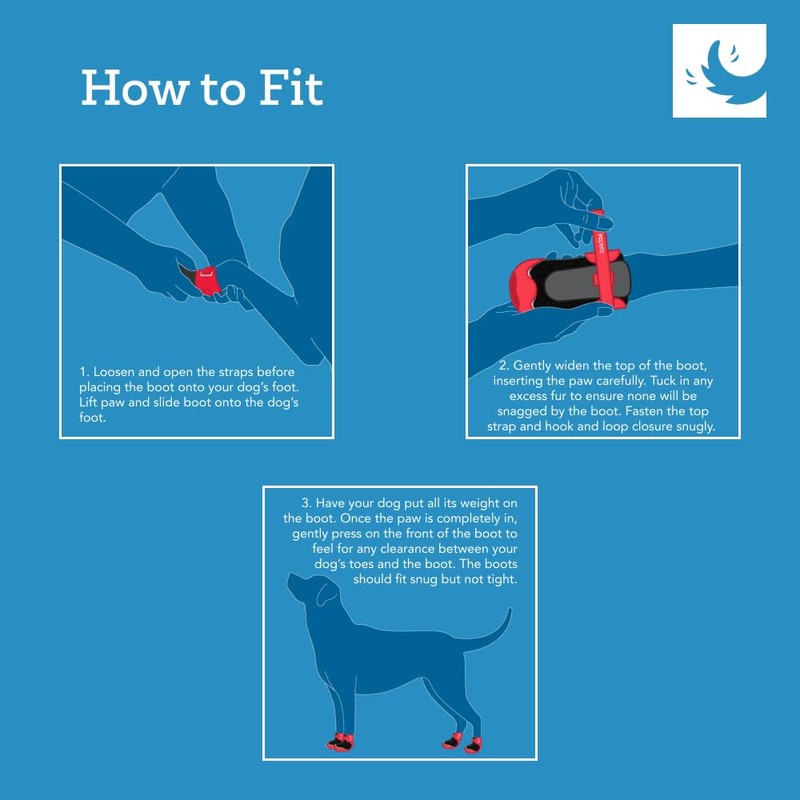 How to Fit

1. Loosen and open the straps before placing the boot onto your dog's foot. Lift paw and slide boot onto the dog's foot.

2. Gently widen the top of the boot, inserting the paw carefully. Tuck in any excess fur to ensure none will be snagged by the boot. Fasten the top strap and hook and loop closure snugly.

3. Have your dog put all its weight on the boot. Once the paw is completely in, gently press on the front of the boot to feel for any clearance between your dog's toes and the boot. The boots should fit snug but not tight.