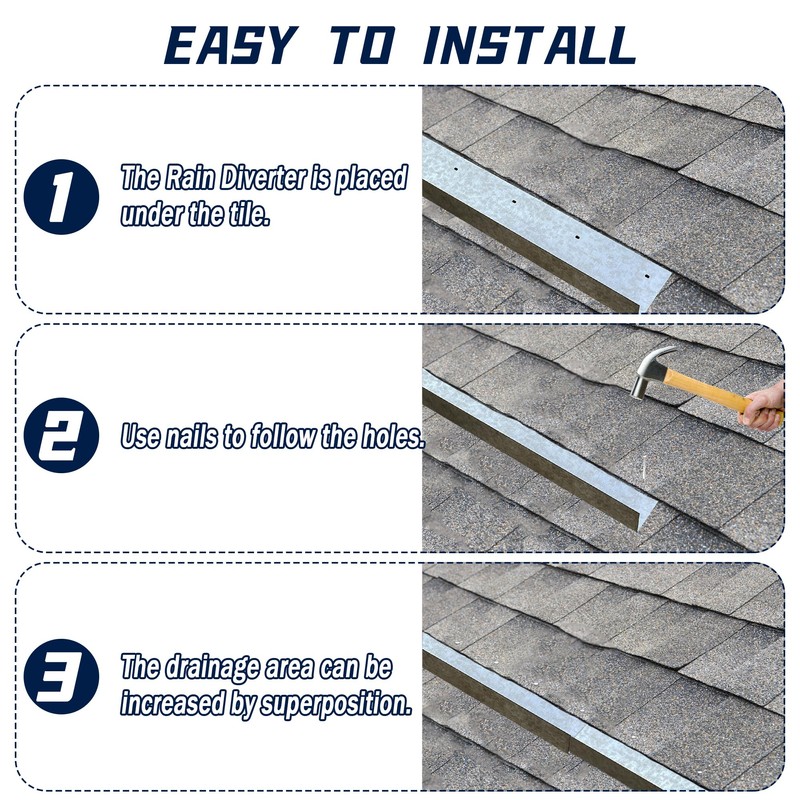 EASY TO INSTALL

1

The Rain Diverter is placed under the tile.

2

Use nails to follow the holes.

3

The drainage area can be increased by superposition.