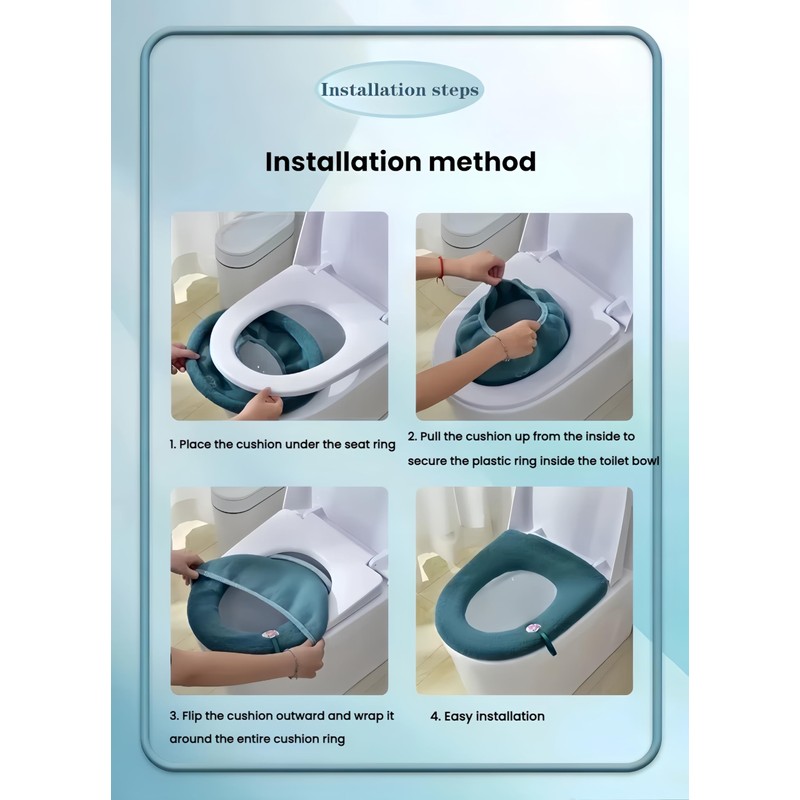 Installation steps

Installation method

1. Place the cushion under the seat ring

2. Pull the cushion up from the inside to secure the plastic ring inside the toilet bowl

3. Flip the cushion outward and wrap it around the entire cushion ring

4. Easy installation