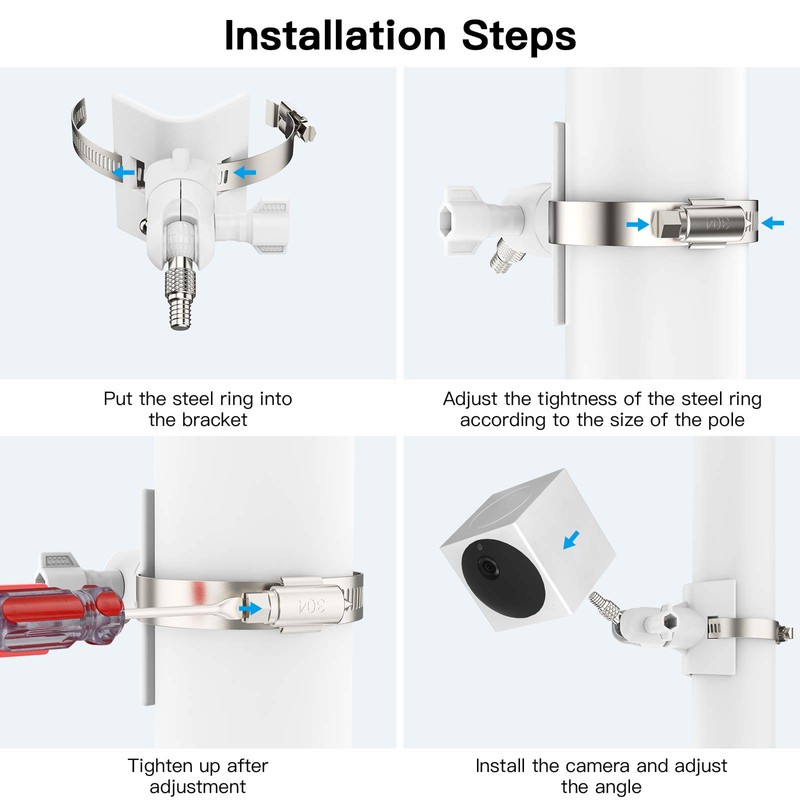 Installation Steps

304

Put the steel ring into the bracket

Adjust the tightness of the steel ring according to the size of the pole

304

Tighten up after adjustment

Install the camera and adjust the angle