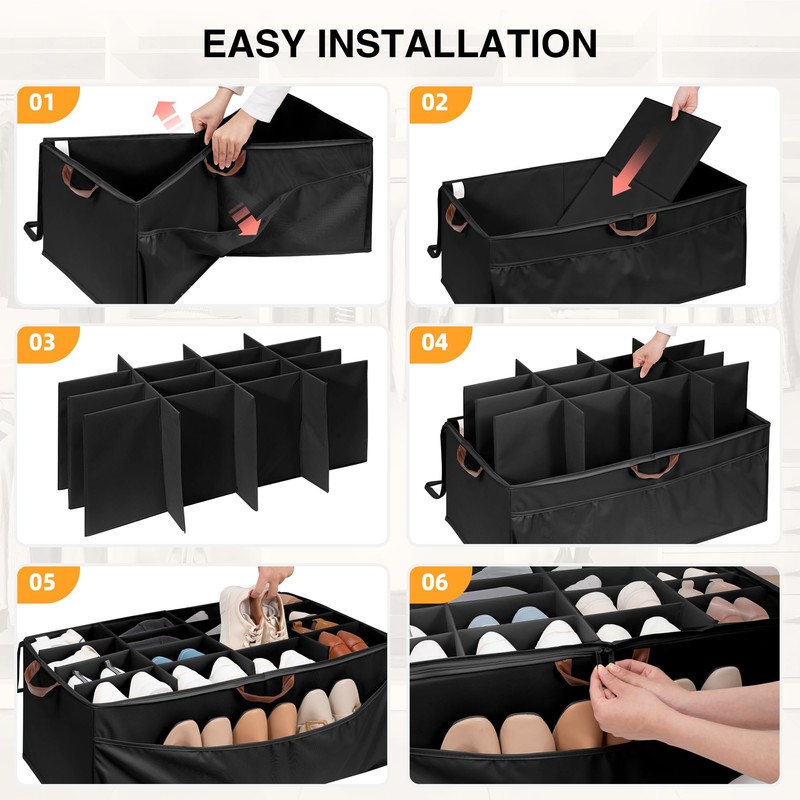 EASY INSTALLATION

01

02

03

04

05

06