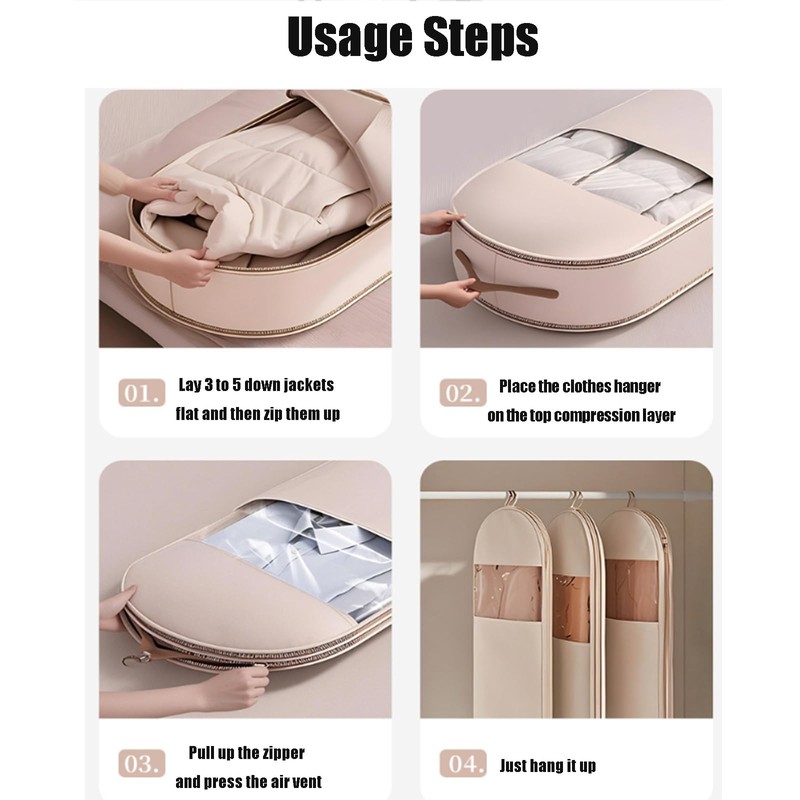 Usage Steps

01. Lay 3 to 5 down jackets flat and then zip them up

02. Place the clothes hanger on the top compression layer

03. Pull up the zipper and press the air vent

04. Just hang it up