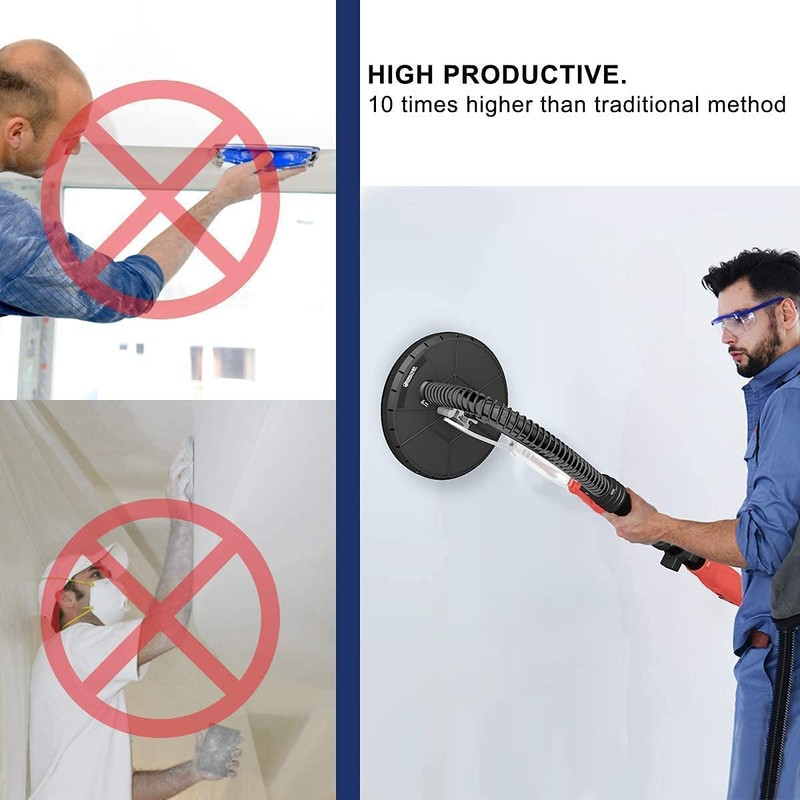 HIGH PRODUCTIVE.
10 times higher than traditional method