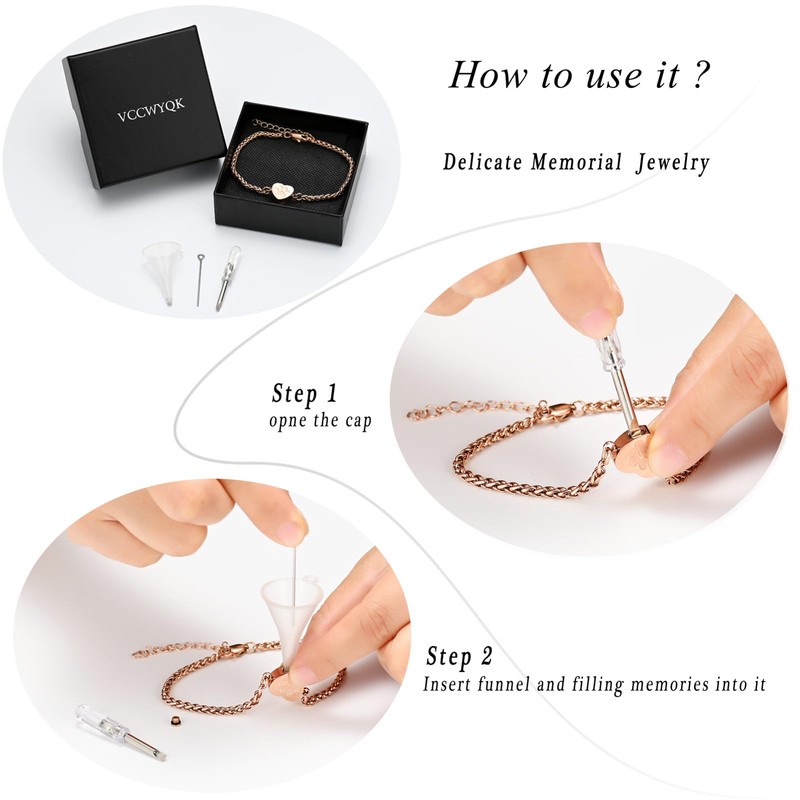 VCCWYQK

How to use it ?

Delicate Memorial Jewelry

Step 1
opne the cap

Step 2
Insert funnel and filling memories into it