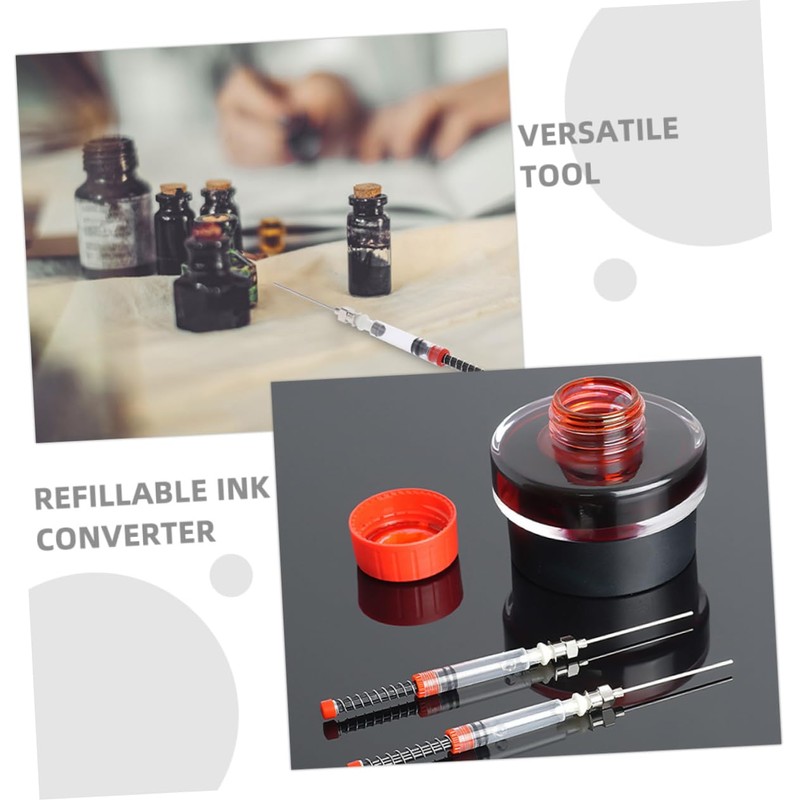 VERSATILE TOOL

REFILLABLE INK CONVERTER