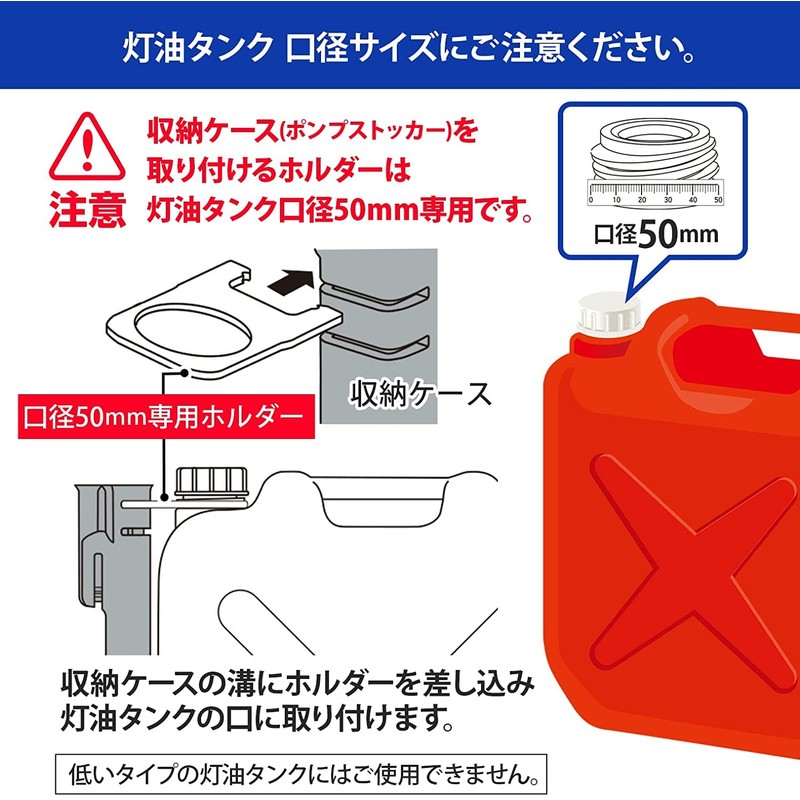 灯油タンク 口径サイズにご注意ください。

注意

収納ケース(ポンプストッカー)を取り付けるホルダーは灯油タンク口径50mm専用です。

0 10 20 30 40 50

口径50mm

収納ケース

口径50mm専用ホルダー

収納ケースの溝にホルダーを差し込み灯油タンクの口に取り付けます。

低いタイプの灯油タンクにはご使用できません。