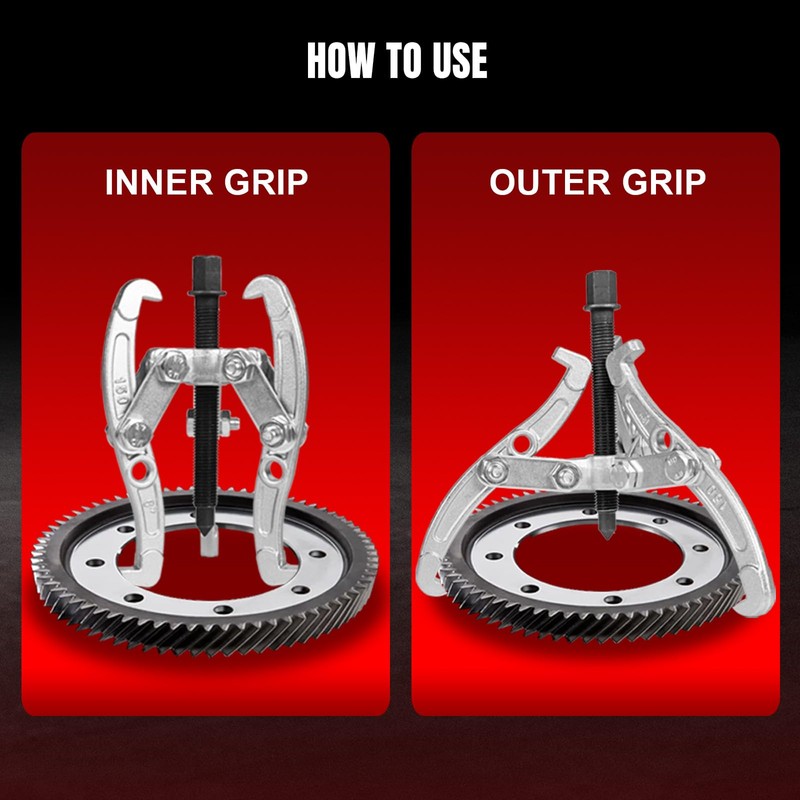 HOW TO USE

INNER GRIP

150

6"

OUTER GRIP

150