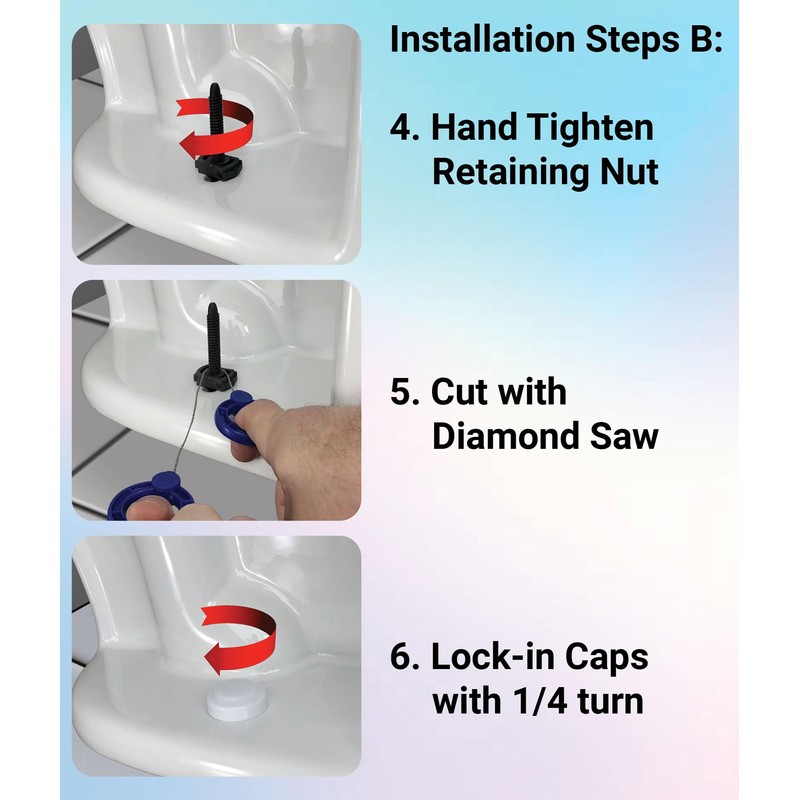 Installation Steps B:

4. Hand Tighten Retaining Nut

5. Cut with Diamond Saw

6. Lock-in Caps with 1/4 turn