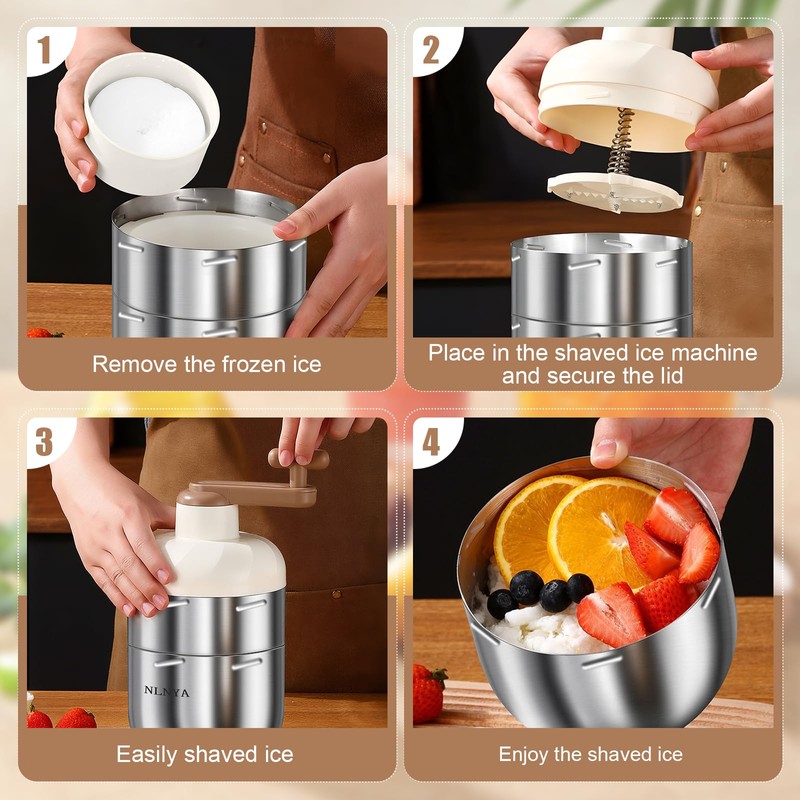 1

Remove the frozen ice

2

Place in the shaved ice machine and secure the lid

3

NLNYA

Easily shaved ice

4

Enjoy the shaved ice