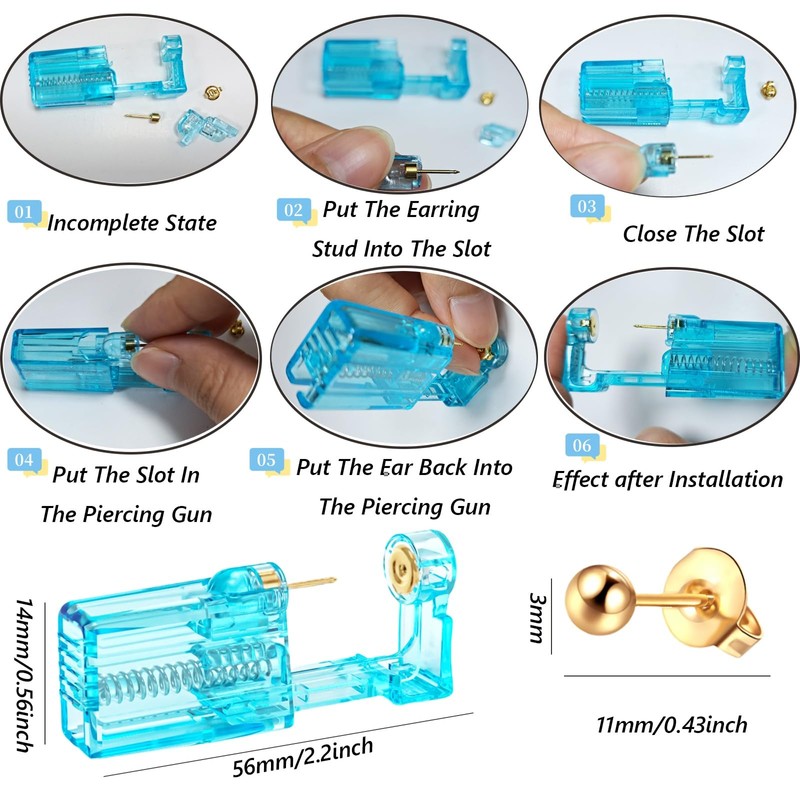 01 Incomplete State

02 Put The Earring Stud Into The Slot

03 Close The Slot

04 Put The Slot In The Piercing Gun

05 Put The Ear Back Into The Piercing Gun

06 Effect after Installation

14mm/0.56inch

56mm/2.2inch

3mm

11mm/0.43inch