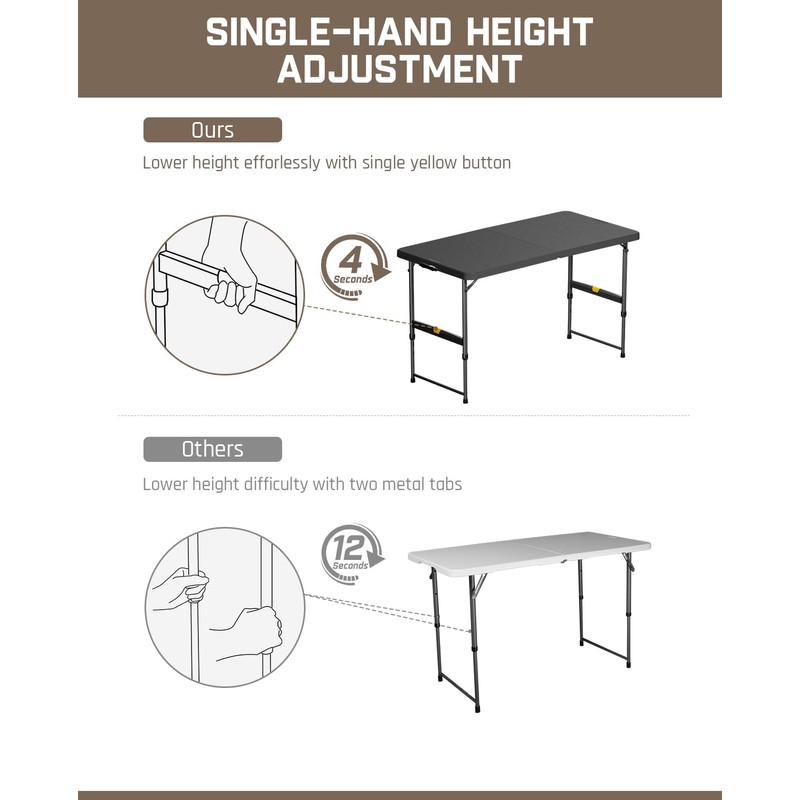 SINGLE-HAND HEIGHT ADJUSTMENT

Ours

Lower height efforlessly with single yellow button

4
Seconds

Others

Lower height difficulty with two metal tabs

12
Seconds