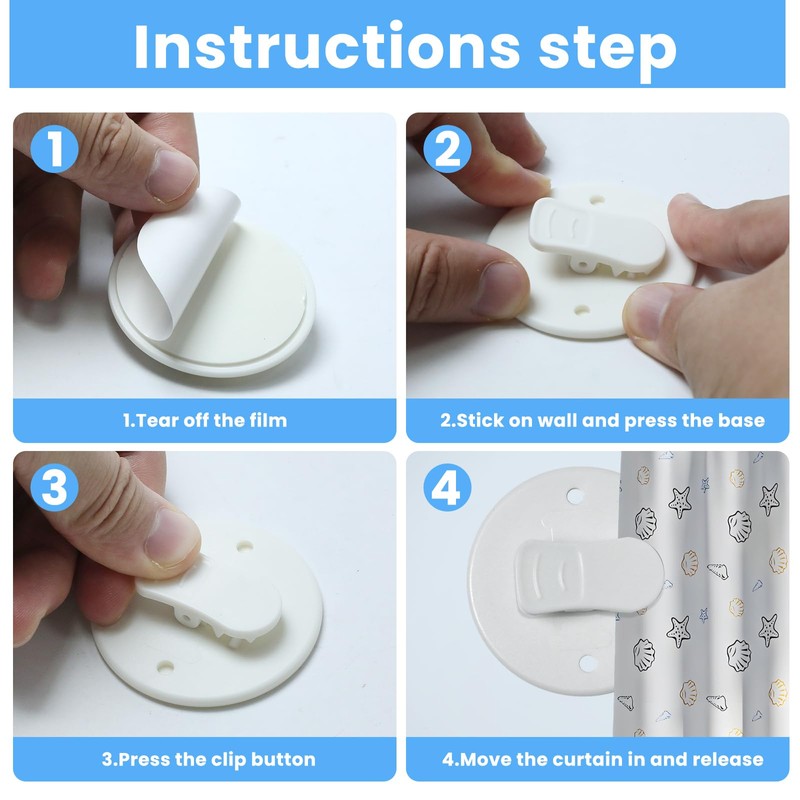 Instructions step

1

1.Tear off the film

2

2.Stick on wall and press the base

3

3.Press the clip button

4

4.Move the curtain in and release