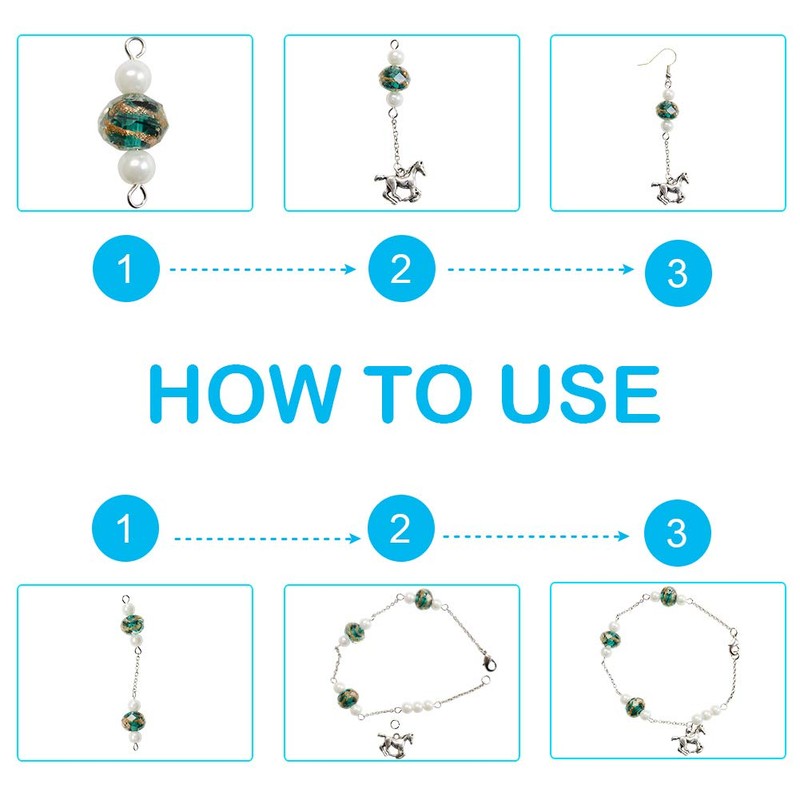 1 2 3

HOW TO USE

1 2 3